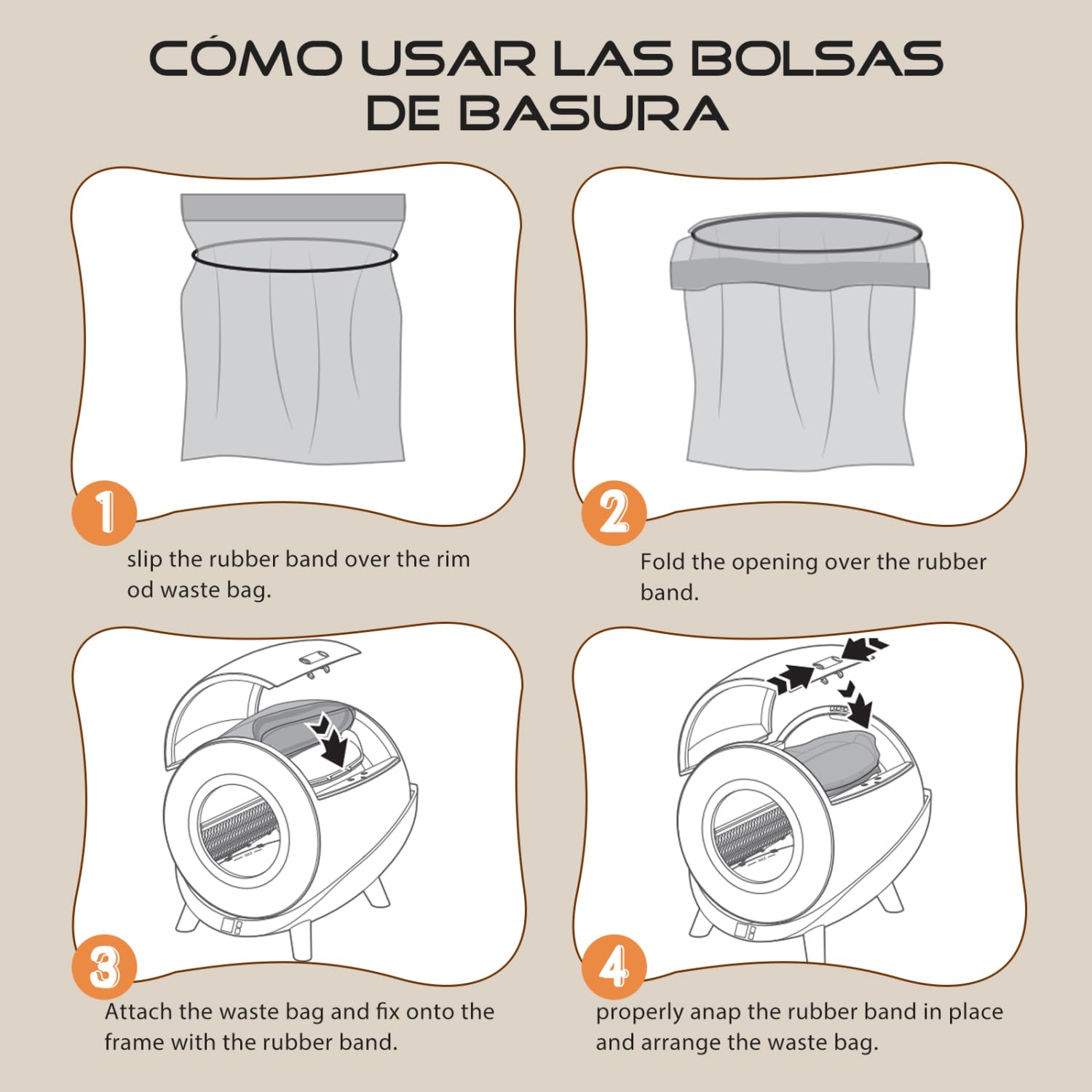 CÓMO USAR LAS BOLSAS DE BASURA

1

slip the rubber band over the rim od waste bag.

2

Fold the opening over the rubber band.

3

Attach the waste bag and fix onto the frame with the rubber band.

4

properly anap the rubber band in place and arrange the waste bag.