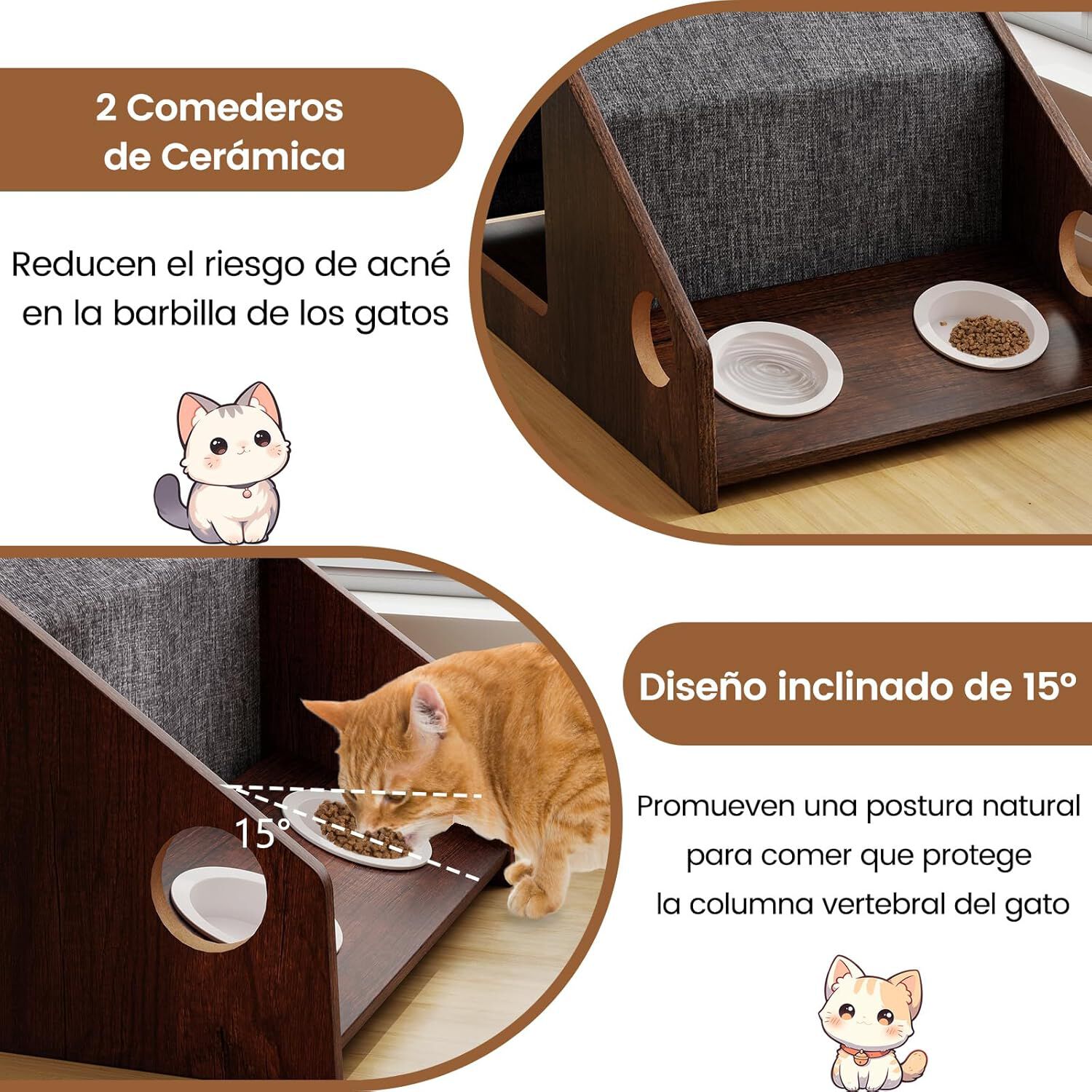 2 Comederos de Cerámica

Reducen el riesgo de acné en la barbilla de los gatos

15°

Diseño inclinado de 15°

Promueven una postura natural para comer que protege la columna vertebral del gato