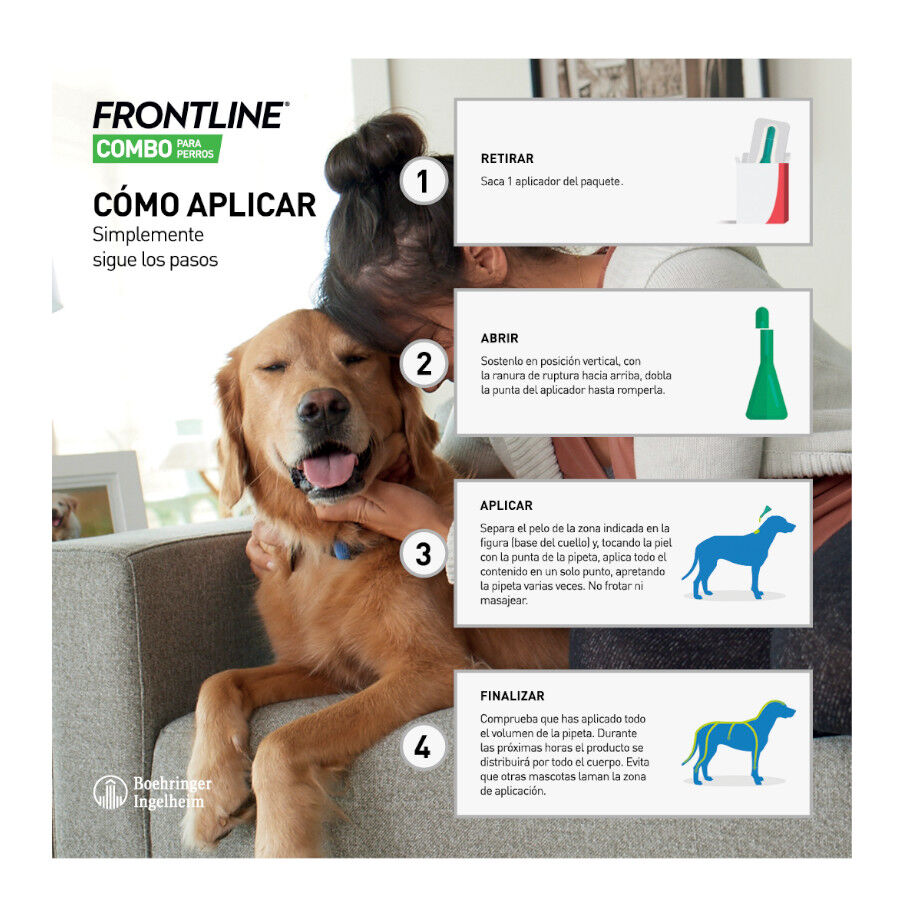 FRONTLINE®
COMBO PARA PERROS

CÓMO APLICAR
Simplemente sigue los pasos

1
RETIRAR
Saca 1 aplicador del paquete.

2
ABRIR
Sostenlo en posición vertical, con la ranura de ruptura hacia arriba, dobla la punta del aplicador hasta romperla.

3
APLICAR
Separa el pelo de la zona indicada en la figura (base del cuello) y, tocando la piel con la punta de la pipeta, aplica todo el contenido en un solo punto, apretando la pipeta varias veces. No frotar ni masajear.

4
FINALIZAR
Comprueba que has aplicado todo el volumen de la pipeta. Durante las próximas horas el producto se distribuirá por todo el cuerpo. Evita que otras mascotas laman la zona de aplicación.

Boehringer Ingelheim