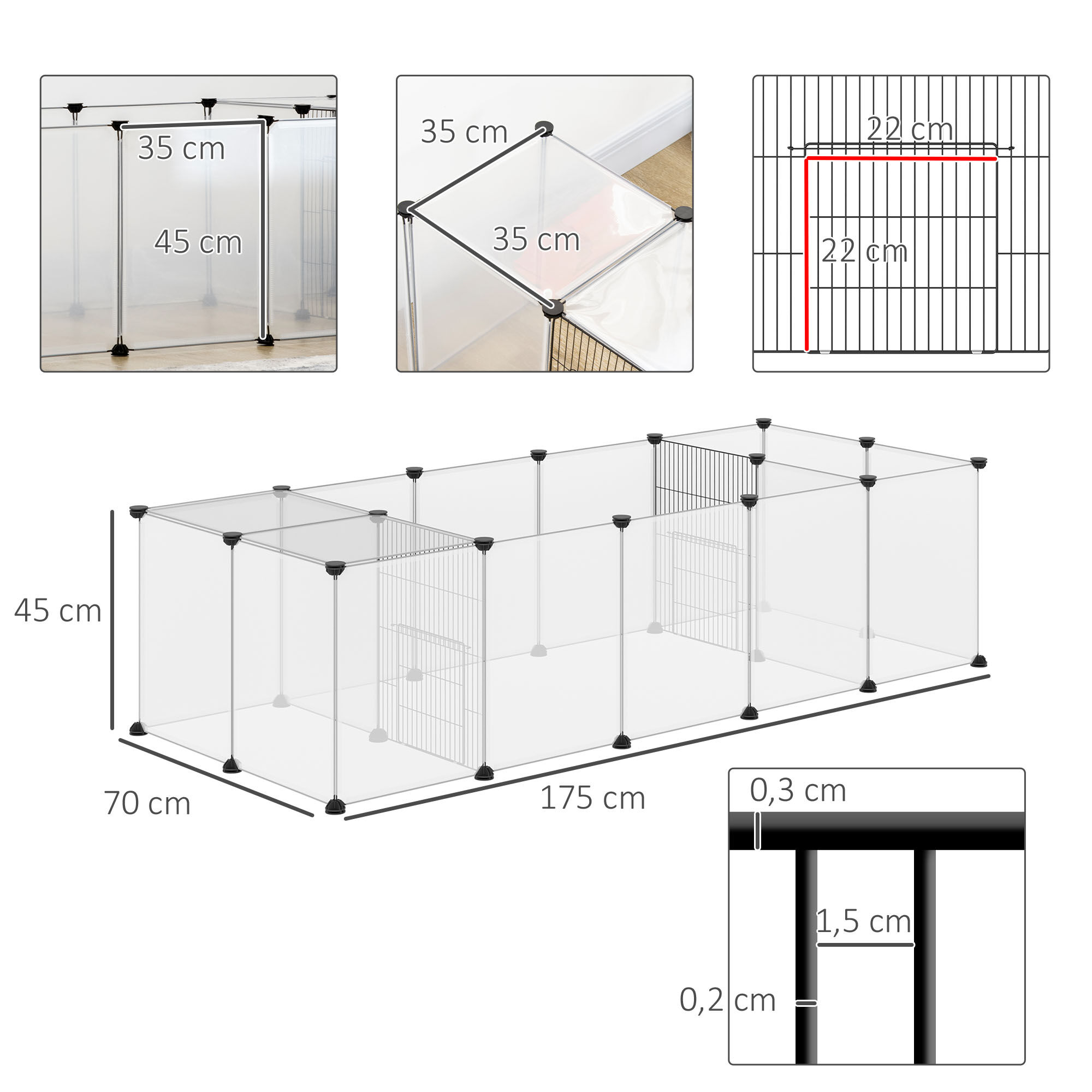 35 cm
45 cm

35 cm
35 cm

22 cm
22 cm

45 cm
70 cm
175 cm

0,3 cm
1,5 cm
0,2 cm