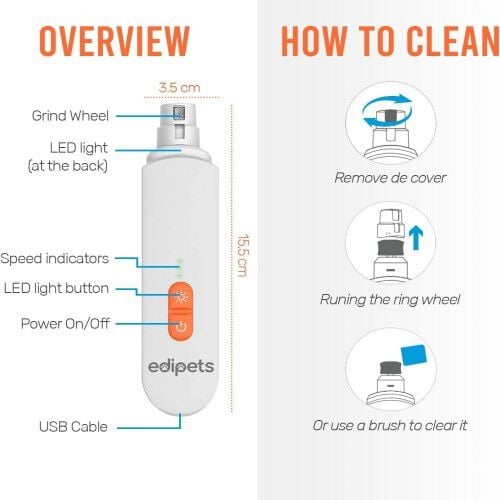 OVERVIEW

3.5 cm

Grind Wheel

LED light
(at the back)

15.5 cm

Speed indicators

LED light button

Power On/Off

edipets

USB Cable

HOW TO CLEAN

Remove de cover

Runing the ring wheel

Or use a brush to clear it