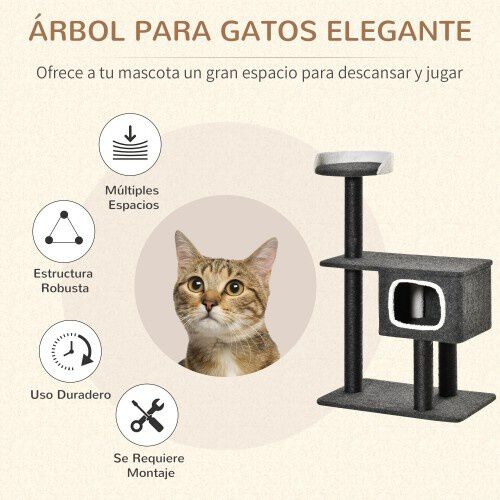 ÁRBOL PARA GATOS ELEGANTE

Ofrece a tu mascota un gran espacio para descansar y jugar

Múltiples Espacios

Estructura Robusta

Uso Duradero

Se Requiere Montaje