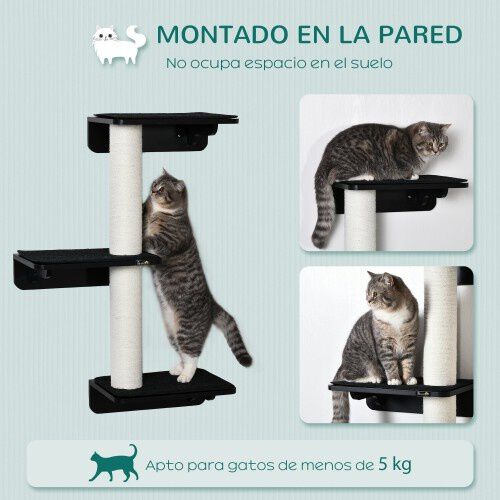 MONTADO EN LA PARED
No ocupa espacio en el suelo

Apto para gatos de menos de 5 kg