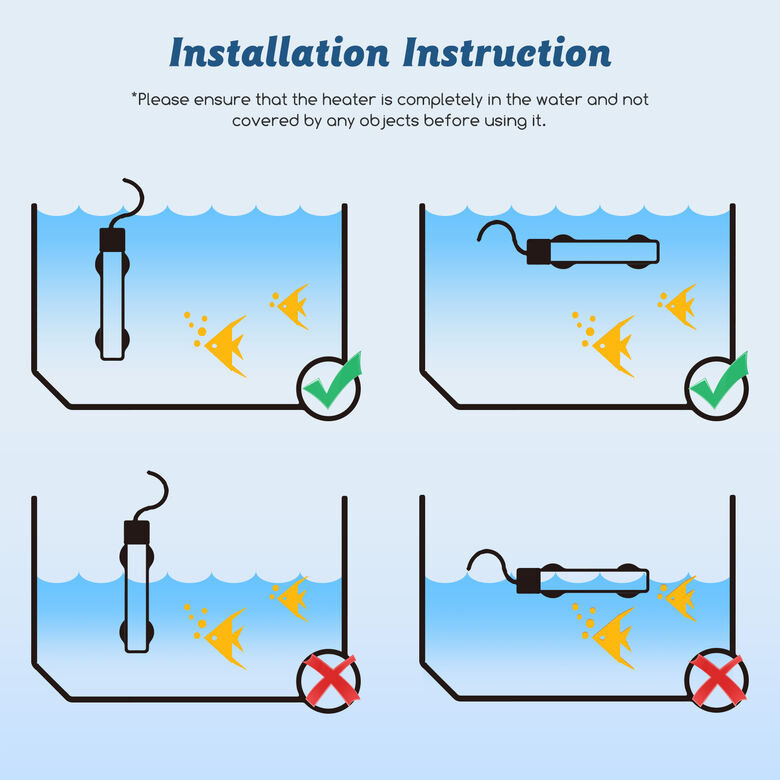 Installation Instruction

*Please ensure that the heater is completely in the water and not covered by any objects before using it.