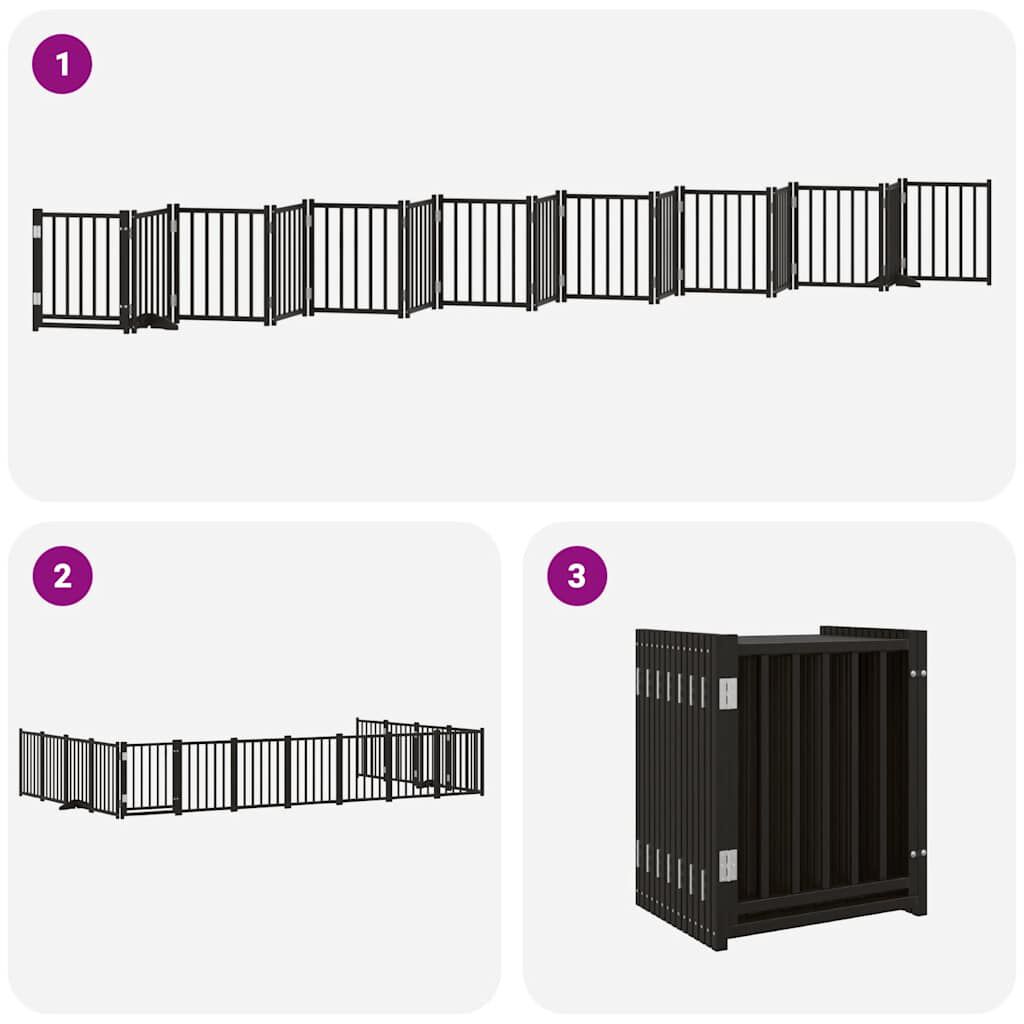 1

2

3