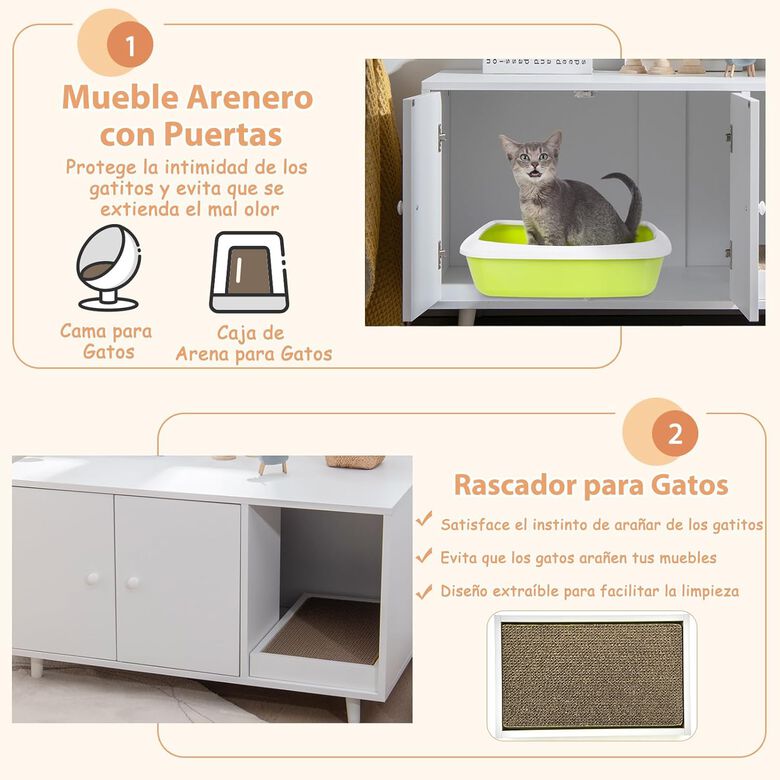 1

Mueble Arenero con Puertas

Protege la intimidad de los gatitos y evita que se extienda el mal olor

Cama para Gatos

Caja de Arena para Gatos

2

Rascador para Gatos

Satisface el instinto de arañar de los gatitos

Evita que los gatos arañen tus muebles

Diseño extraíble para facilitar la limpieza