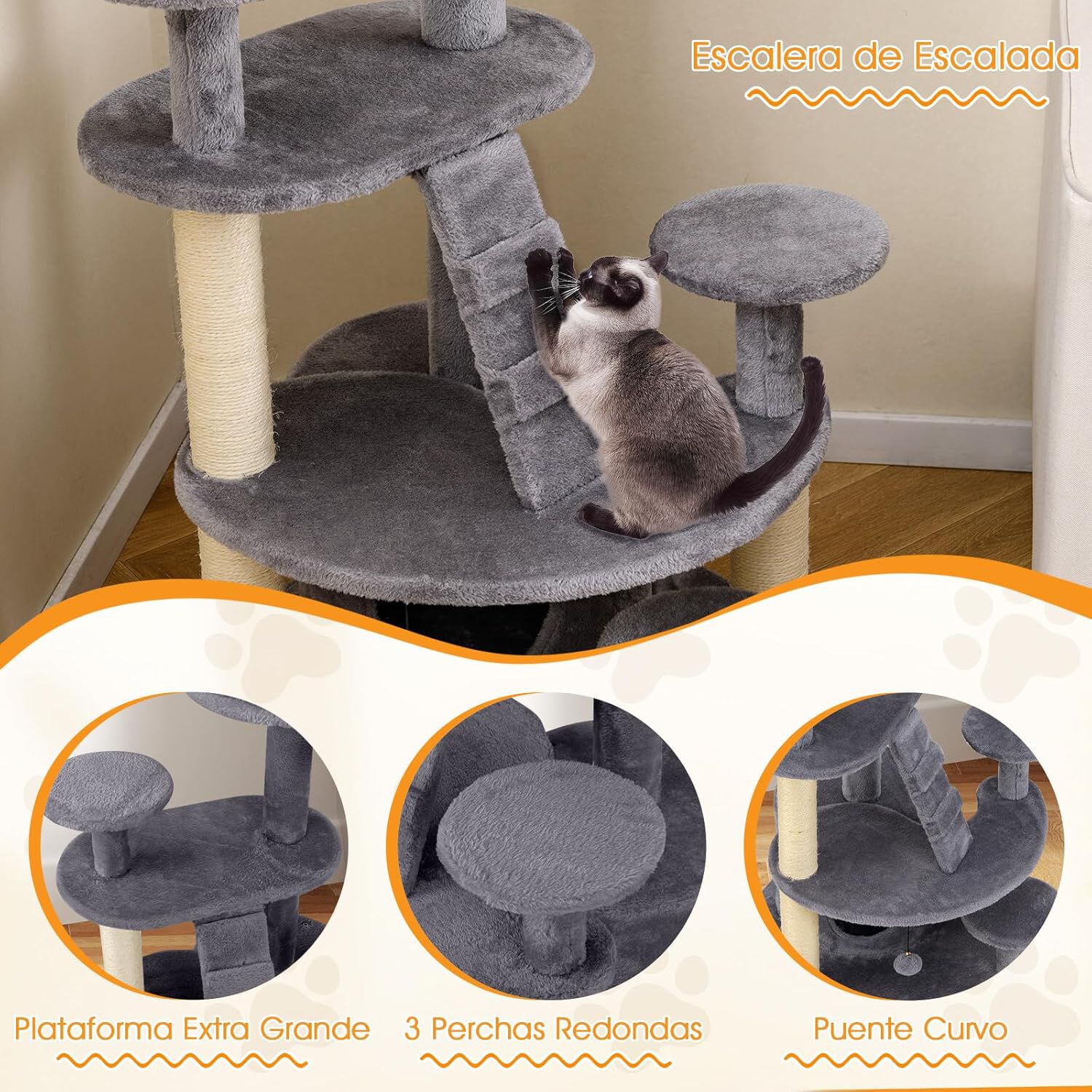 Escalera de Escalada

Plataforma Extra Grande

3 Perchas Redondas

Puente Curvo