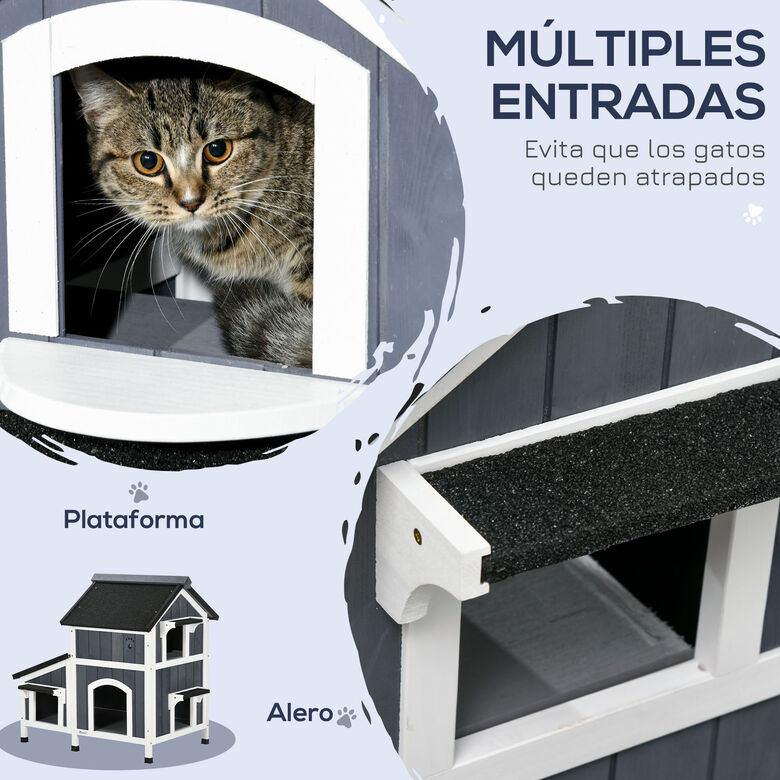 MÚLTIPLES ENTRADAS

Evita que los gatos queden atrapados

Plataforma

Alero