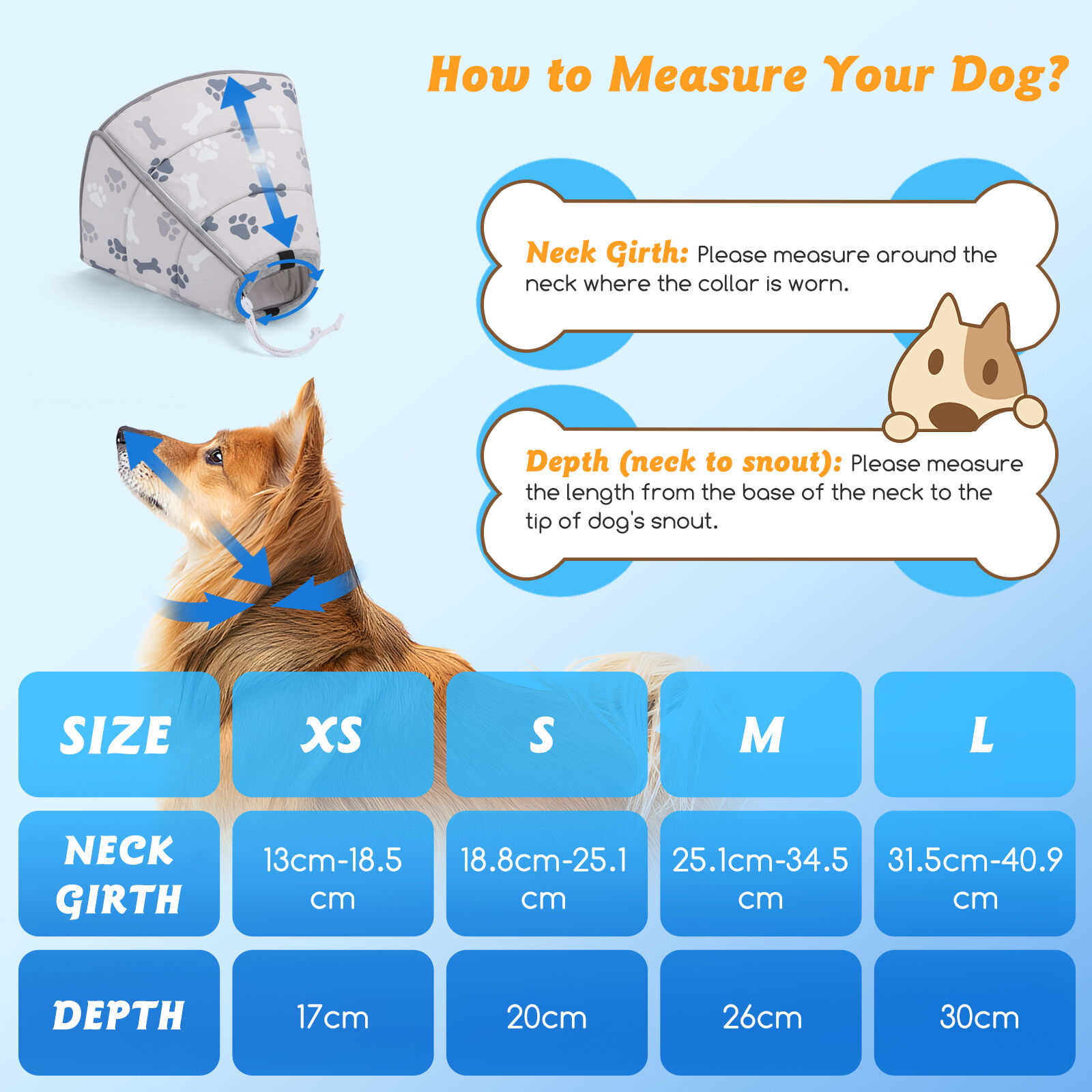 How to Measure Your Dog?

Neck Girth: Please measure around the neck where the collar is worn.

Depth (neck to snout): Please measure the length from the base of the neck to the tip of dog's snout.

| SIZE | XS | S | M | L |
|---|---|---|---|---|
| NECK GIRTH | 13cm-18.5 cm | 18.8cm-25.1 cm | 25.1cm-34.5 cm | 31.5cm-40.9 cm |
| DEPTH | 17cm | 20cm | 26cm | 30cm |