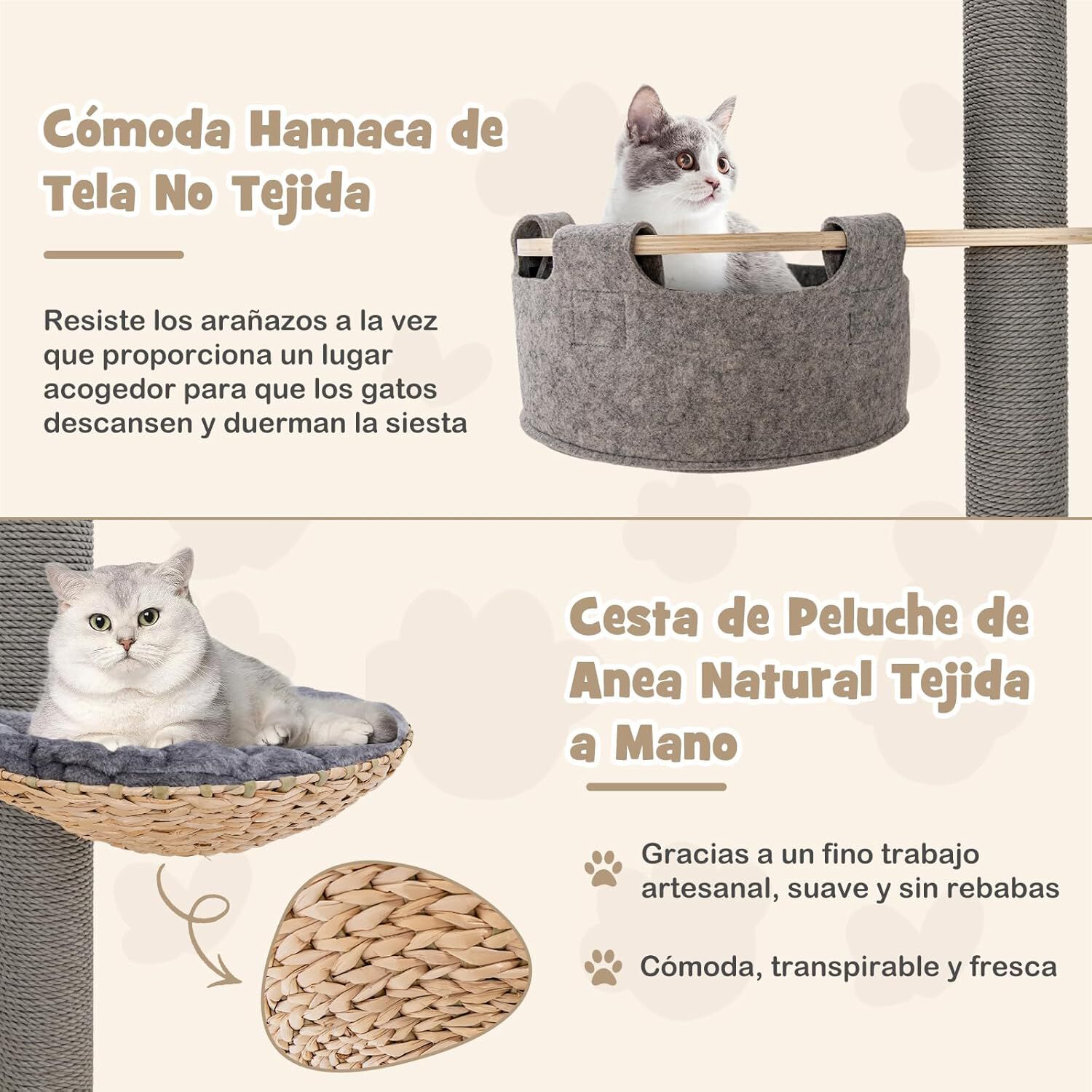 Cómoda Hamaca de Tela No Tejida

Resiste los arañazos a la vez que proporciona un lugar acogedor para que los gatos descansen y duerman la siesta

Cesta de Peluche de Anea Natural Tejida a Mano

Gracias a un fino trabajo artesanal, suave y sin rebabas

Cómoda, transpirable y fresca