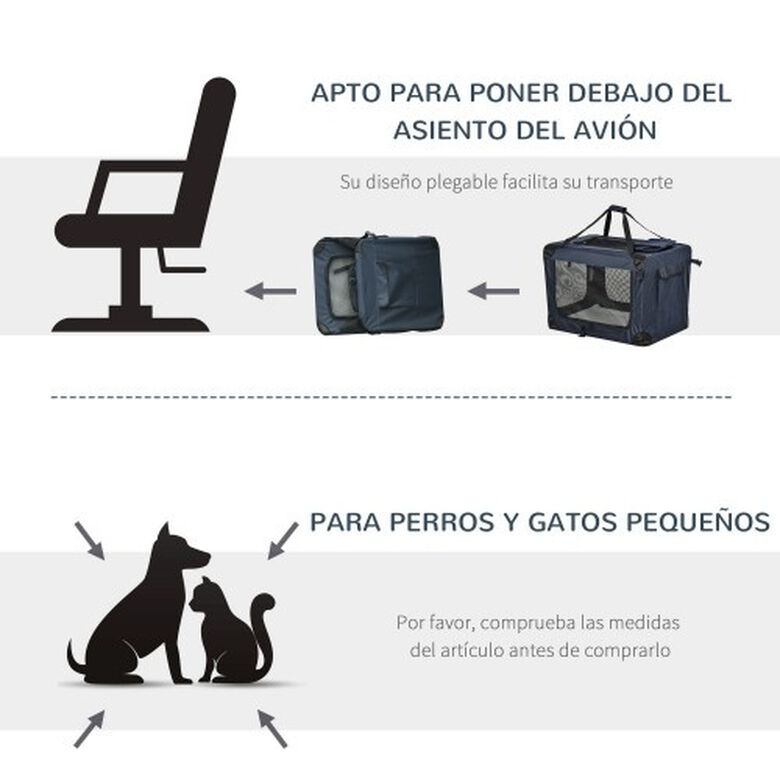 APTO PARA PONER DEBAJO DEL ASIENTO DEL AVIÓN

Su diseño plegable facilita su transporte

PARA PERROS Y GATOS PEQUEÑOS

Por favor, comprueba las medidas del artículo antes de comprarlo