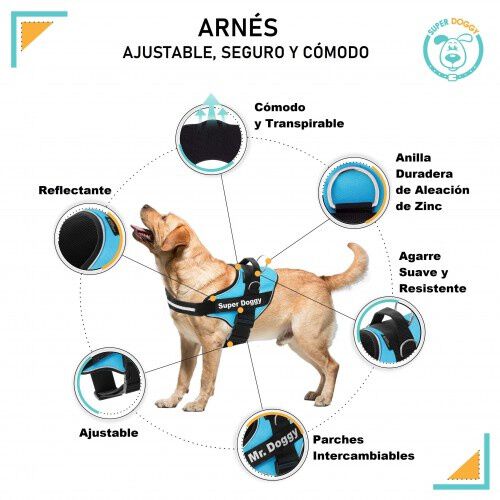 ARNÉS
AJUSTABLE, SEGURO Y CÓMODO

SUPER DOGGY

Cómodo y Transpirable

Anilla Duradera de Aleación de Zinc

Reflectante

Agarre Suave y Resistente

Super Doggy

Ajustable

Mr. Doggy

Parches Intercambiables