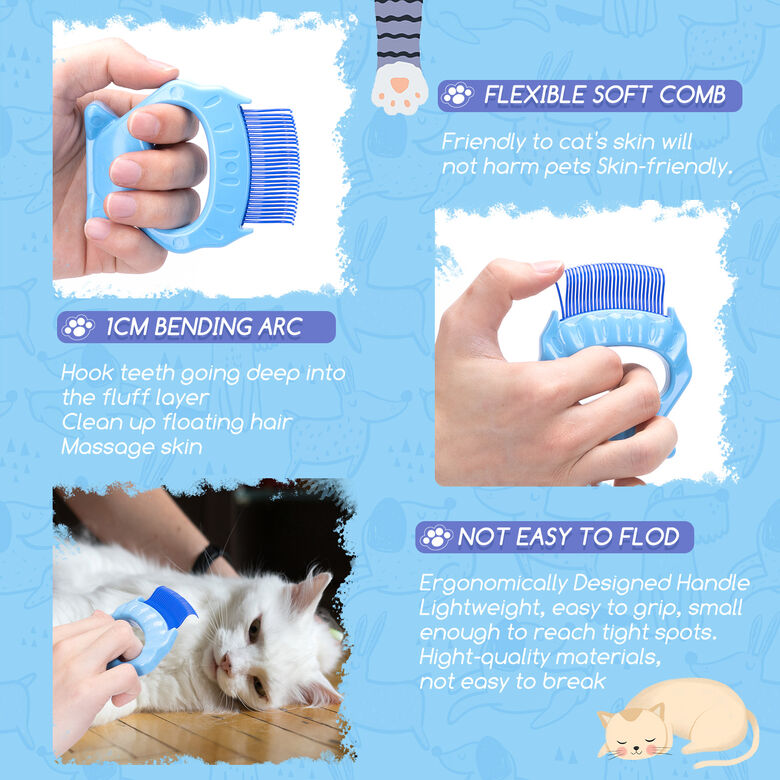 FLEXIBLE SOFT COMB

Friendly to cat's skin will not harm pets Skin-friendly.

1CM BENDING ARC

Hook teeth going deep into the fluff layer
Clean up floating hair
Massage skin

NOT EASY TO FLOD

Ergonomically Designed Handle
Lightweight, easy to grip, small enough to reach tight spots.
Hight-quality materials, not easy to break