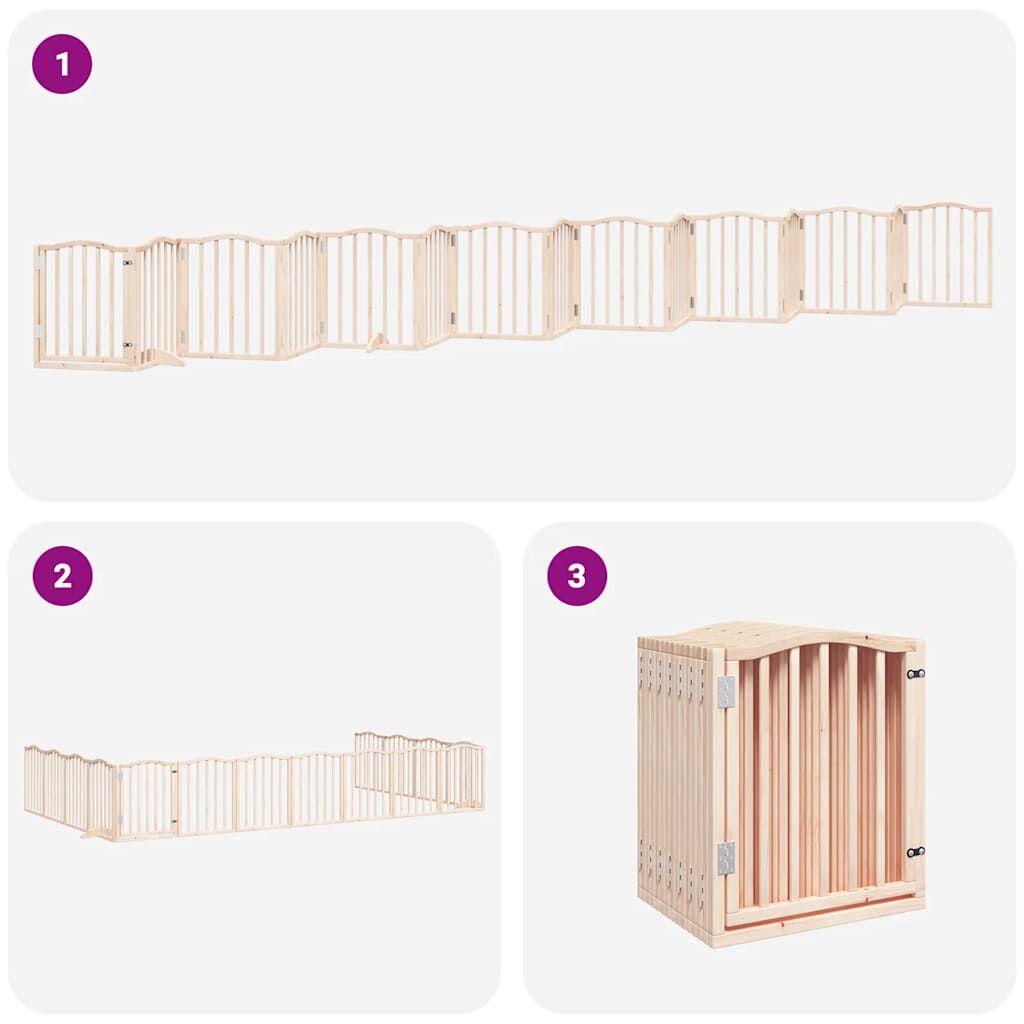 1

2

3