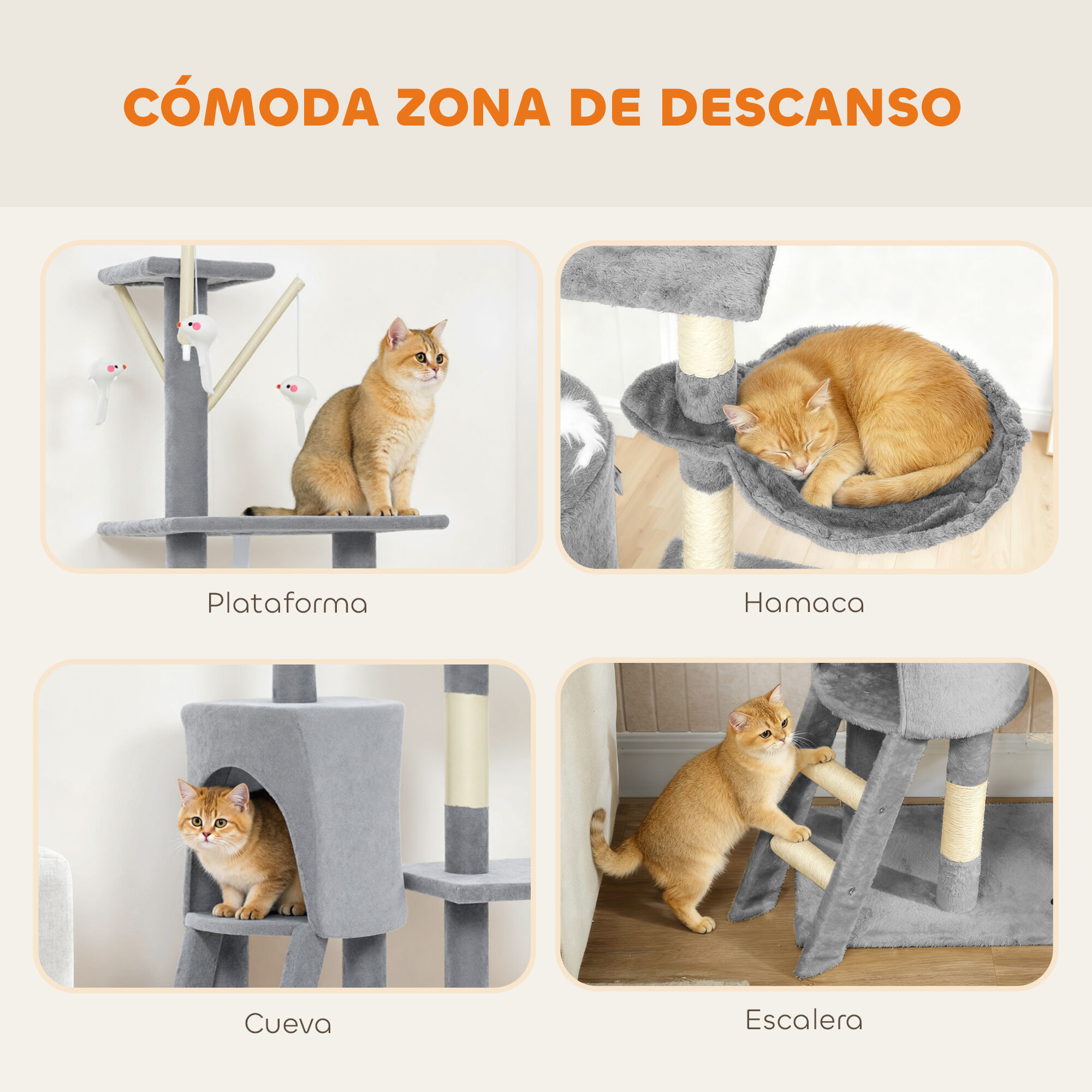 CÓMODA ZONA DE DESCANSO

Plataforma

Hamaca

Cueva

Escalera