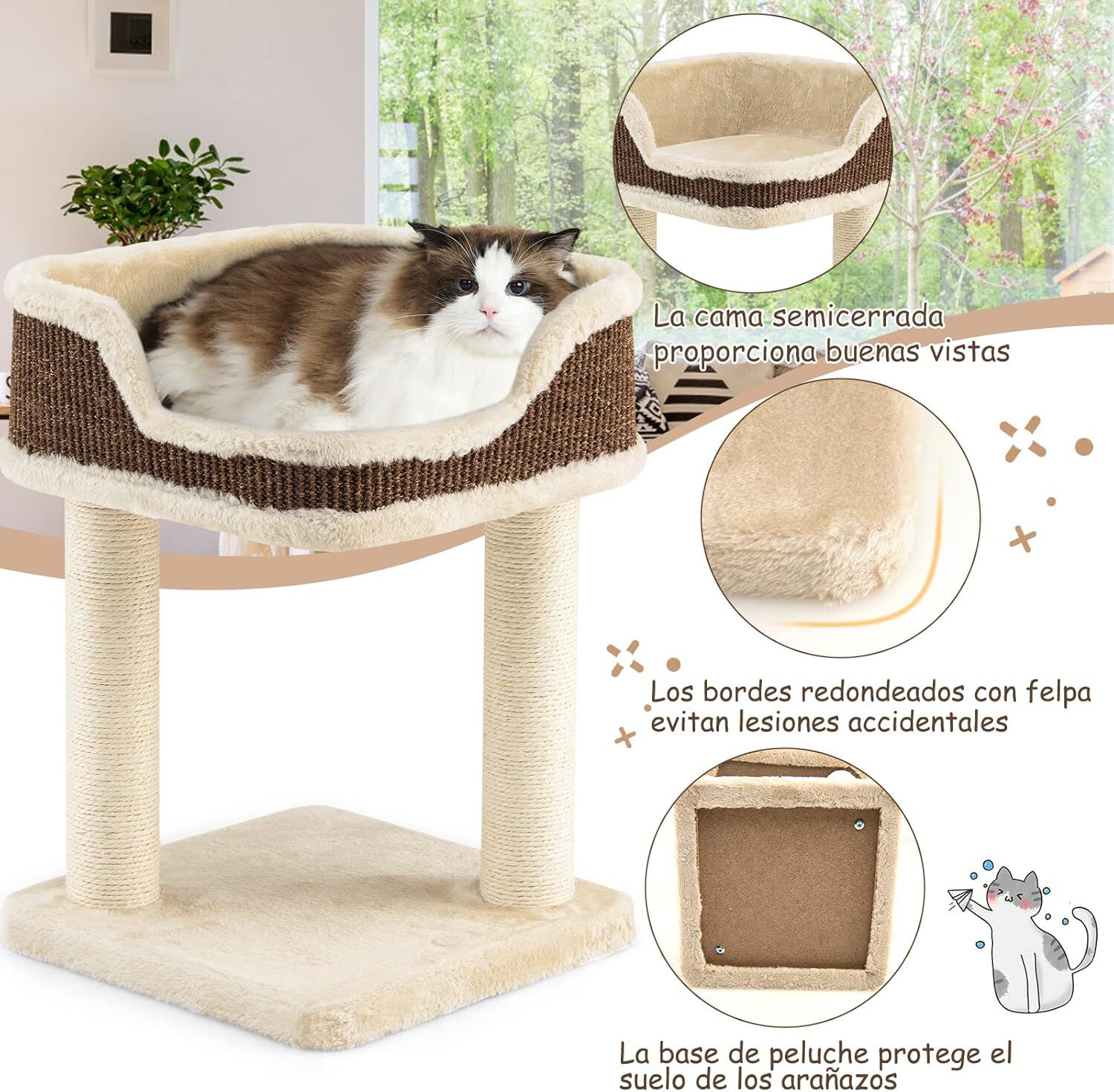 La cama semicerrada proporciona buenas vistas

Los bordes redondeados con felpa evitan lesiones accidentales

La base de peluche protege el suelo de los arañazos