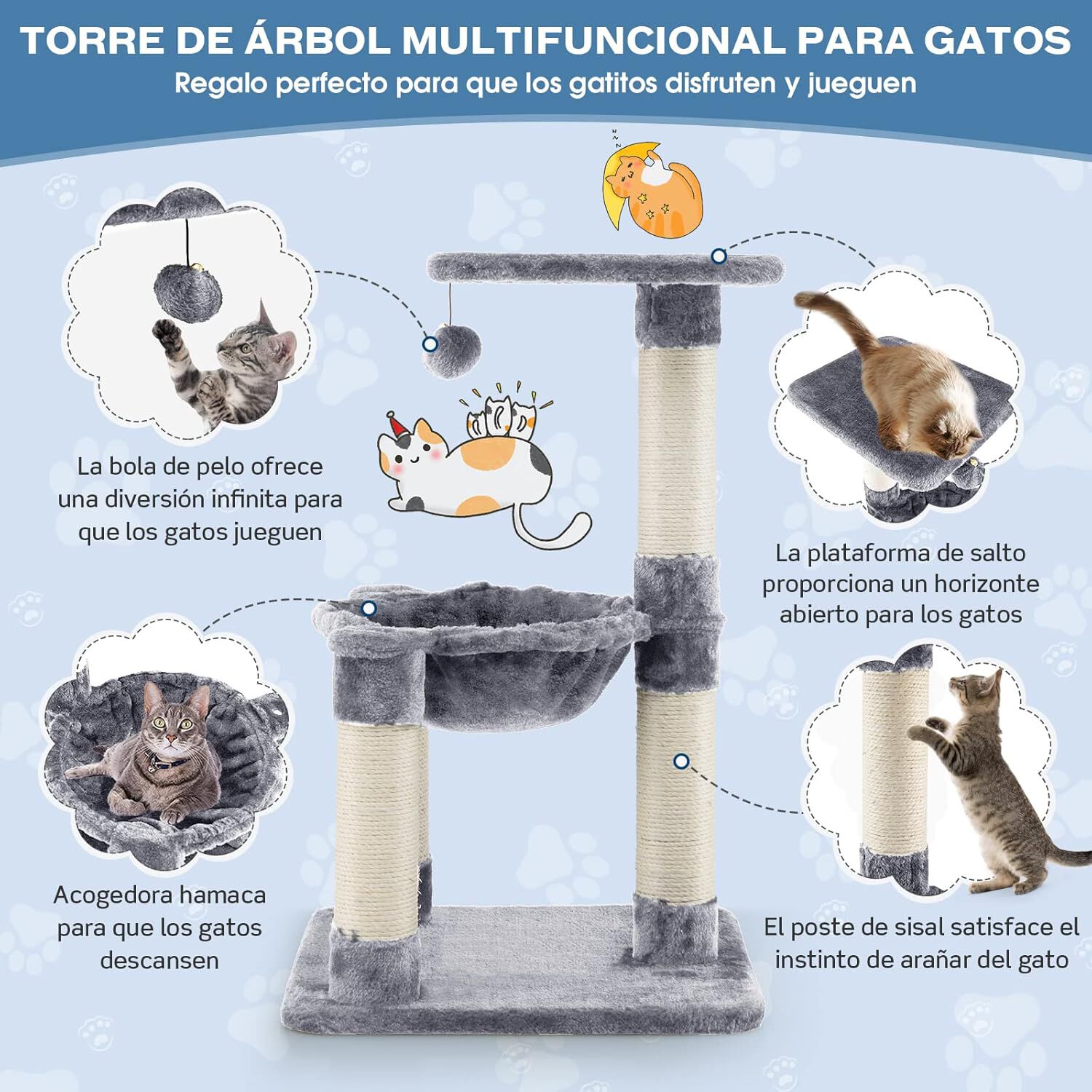 TORRE DE ÁRBOL MULTIFUNCIONAL PARA GATOS
Regalo perfecto para que los gatitos disfruten y jueguen

La bola de pelo ofrece una diversión infinita para que los gatos jueguen

La plataforma de salto proporciona un horizonte abierto para los gatos

Acogedora hamaca para que los gatos descansen

El poste de sisal satisface el instinto de arañar del gato