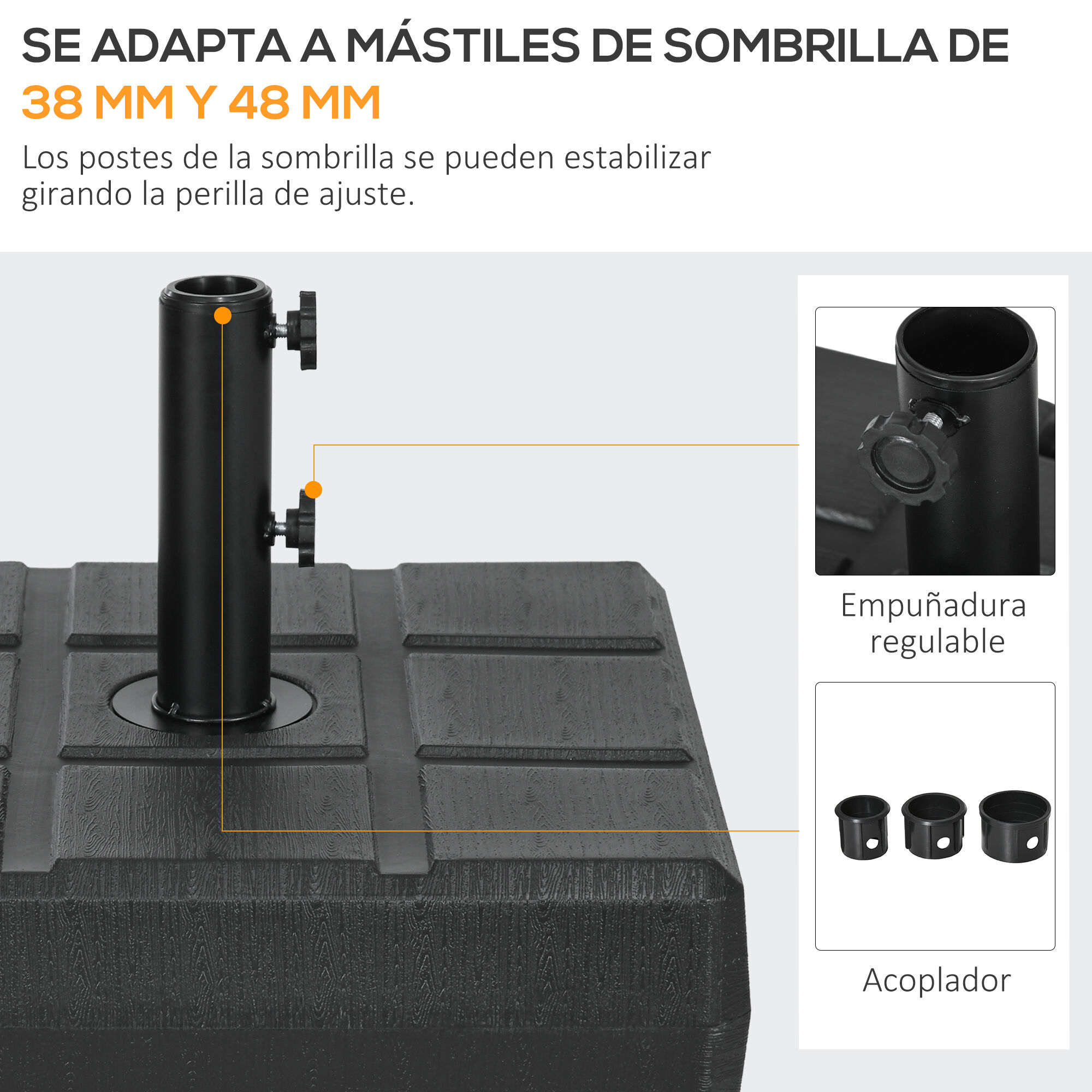 SE ADAPTA A MÁSTILES DE SOMBRILLA DE
38 MM Y 48 MM

Los postes de la sombrilla se pueden estabilizar girando la perilla de ajuste.

Empuñadura regulable

Acoplador