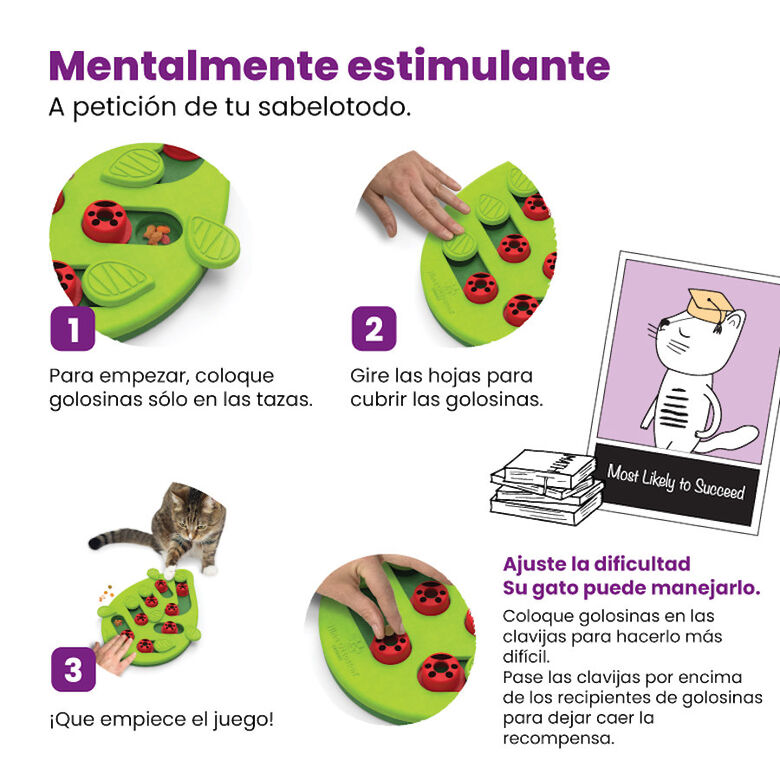 Mentalmente estimulante
A petición de tu sabelotodo.

1
Para empezar, coloque golosinas sólo en las tazas.

2
Gire las hojas para cubrir las golosinas.

Most Likely to Succeed

3
¡Que empiece el juego!

Ajuste la dificultad
Su gato puede manejarlo.
Coloque golosinas en las clavijas para hacerlo más difícil.
Pase las clavijas por encima de los recipientes de golosinas para dejar caer la recompensa.