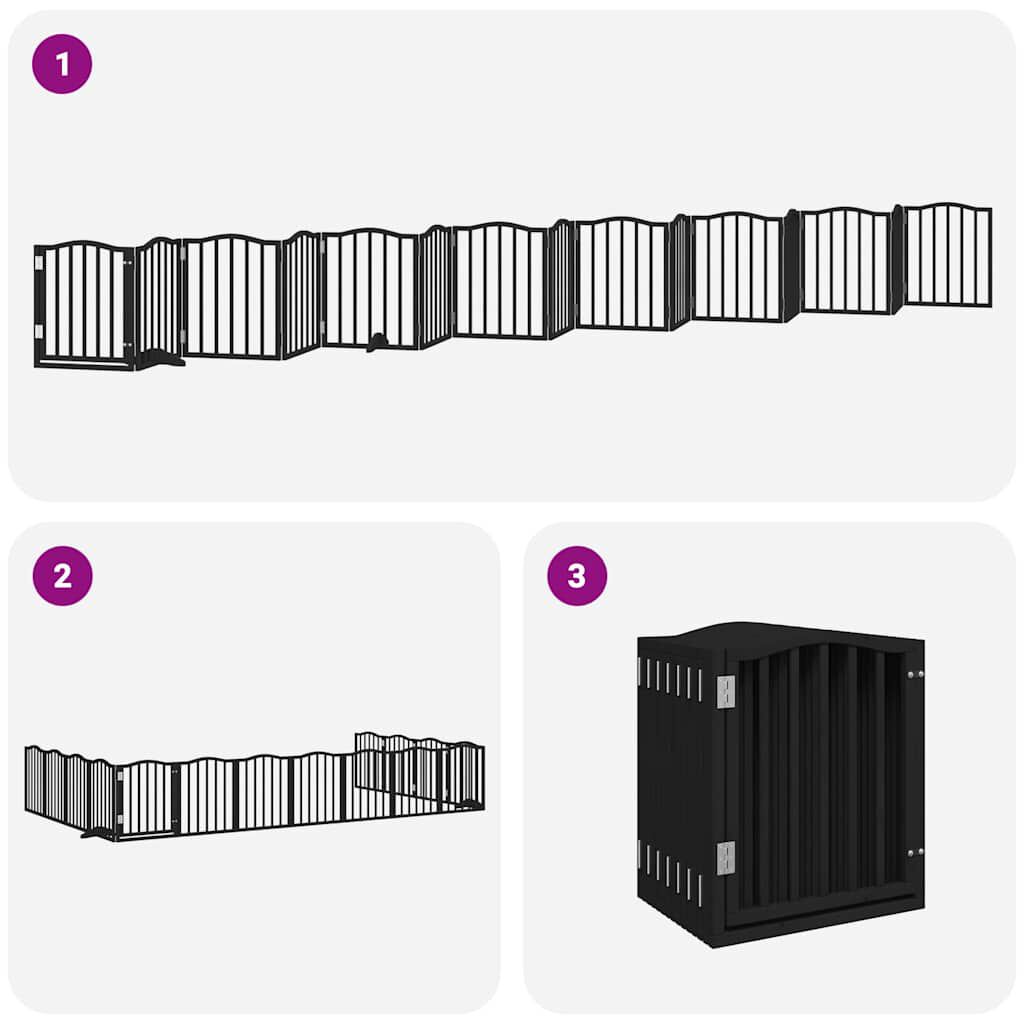 1

2

3