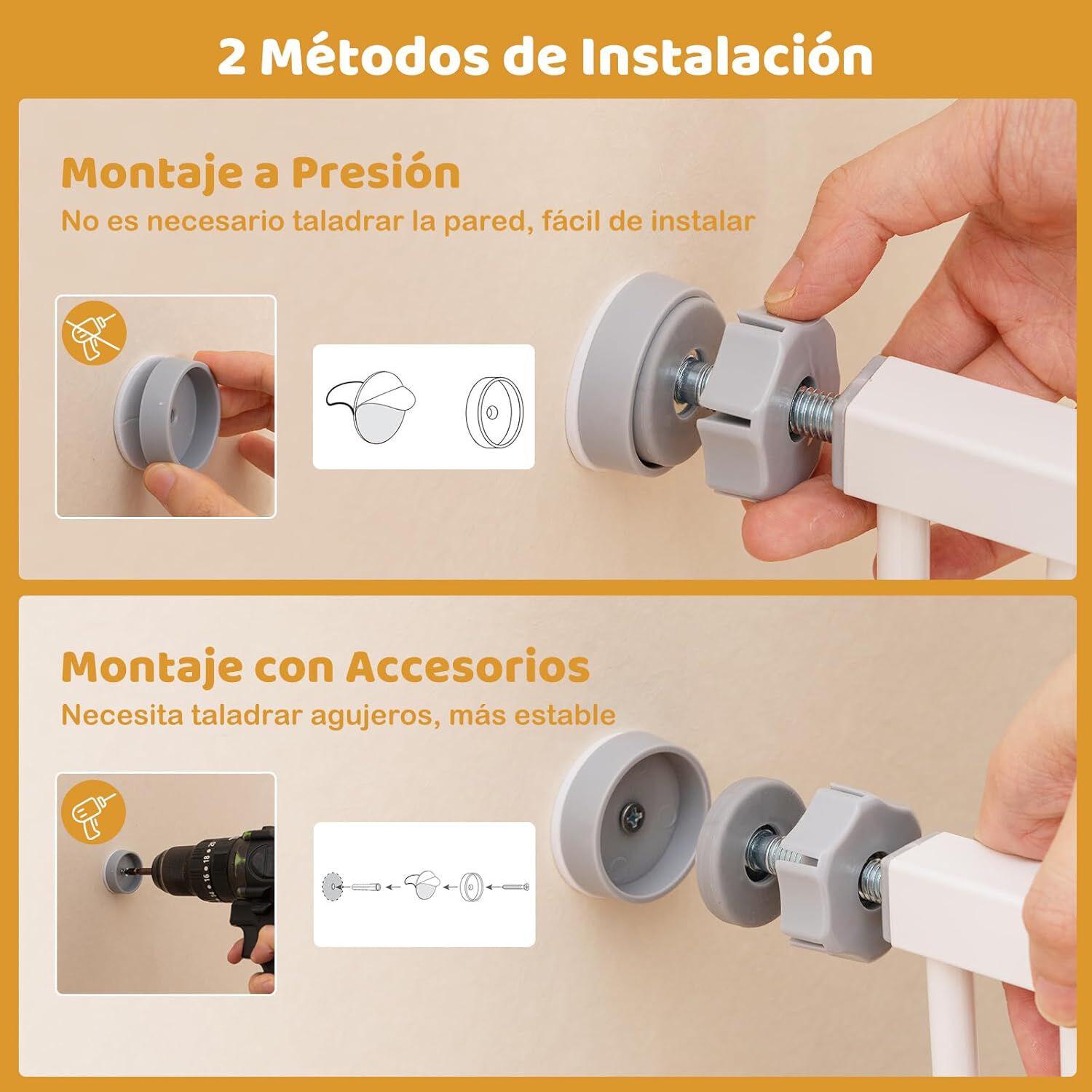 2 Métodos de Instalación

Montaje a Presión

No es necesario taladrar la pared, fácil de instalar

Montaje con Accesorios

Necesita taladrar agujeros, más estable