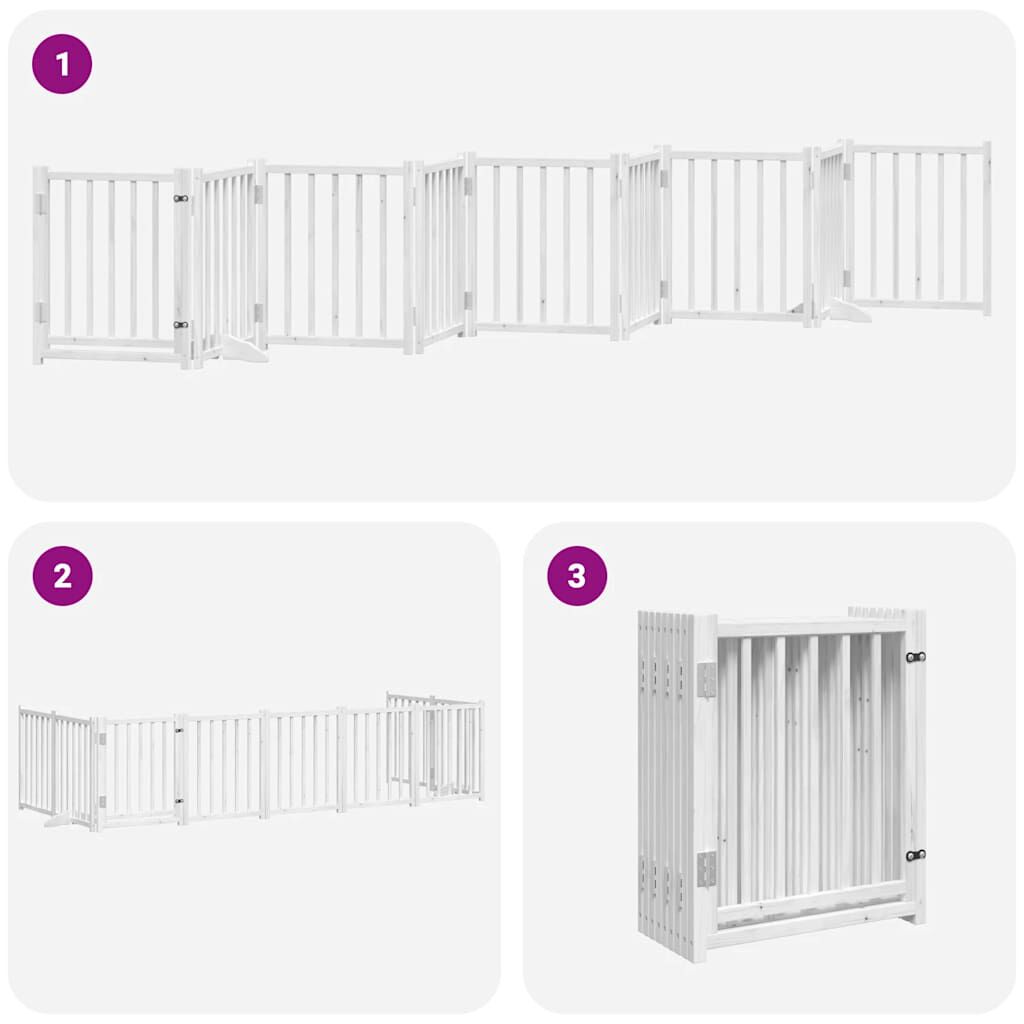 1

2

3