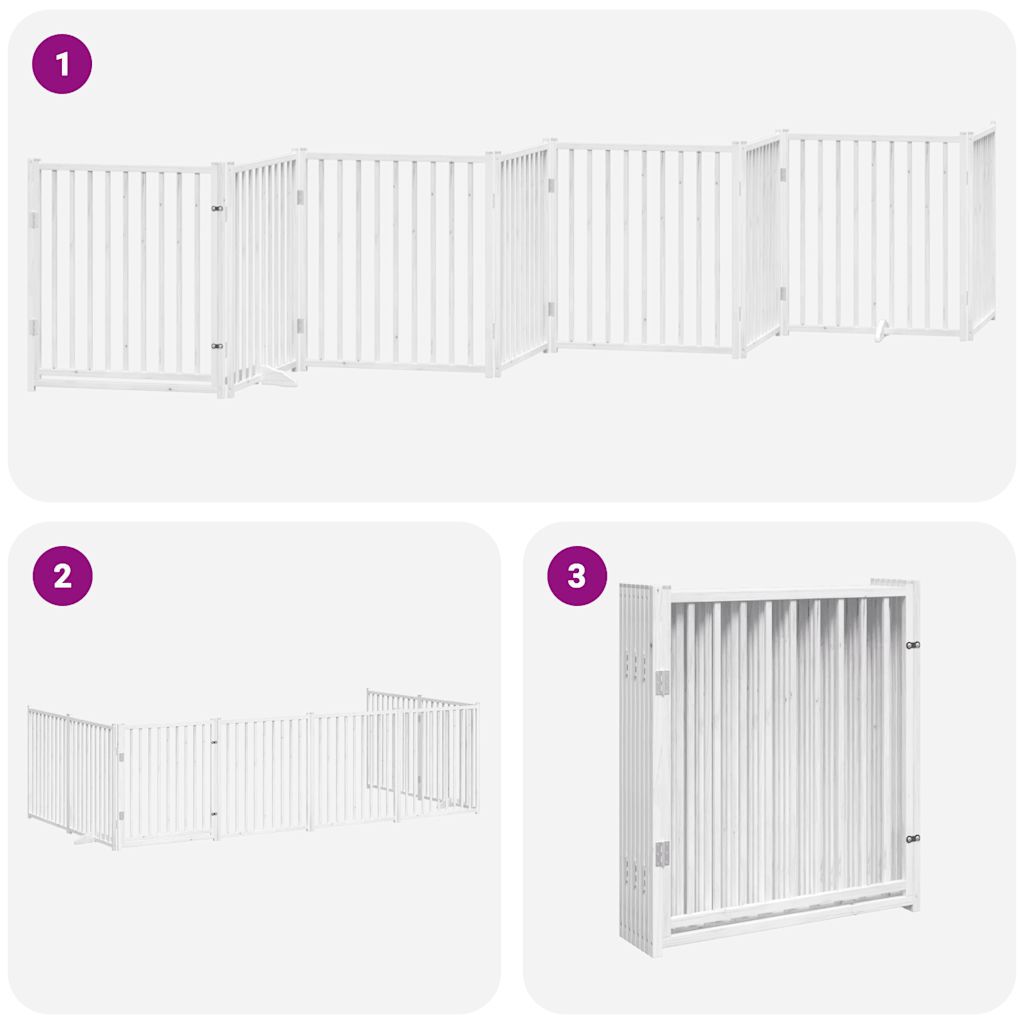 1

2

3