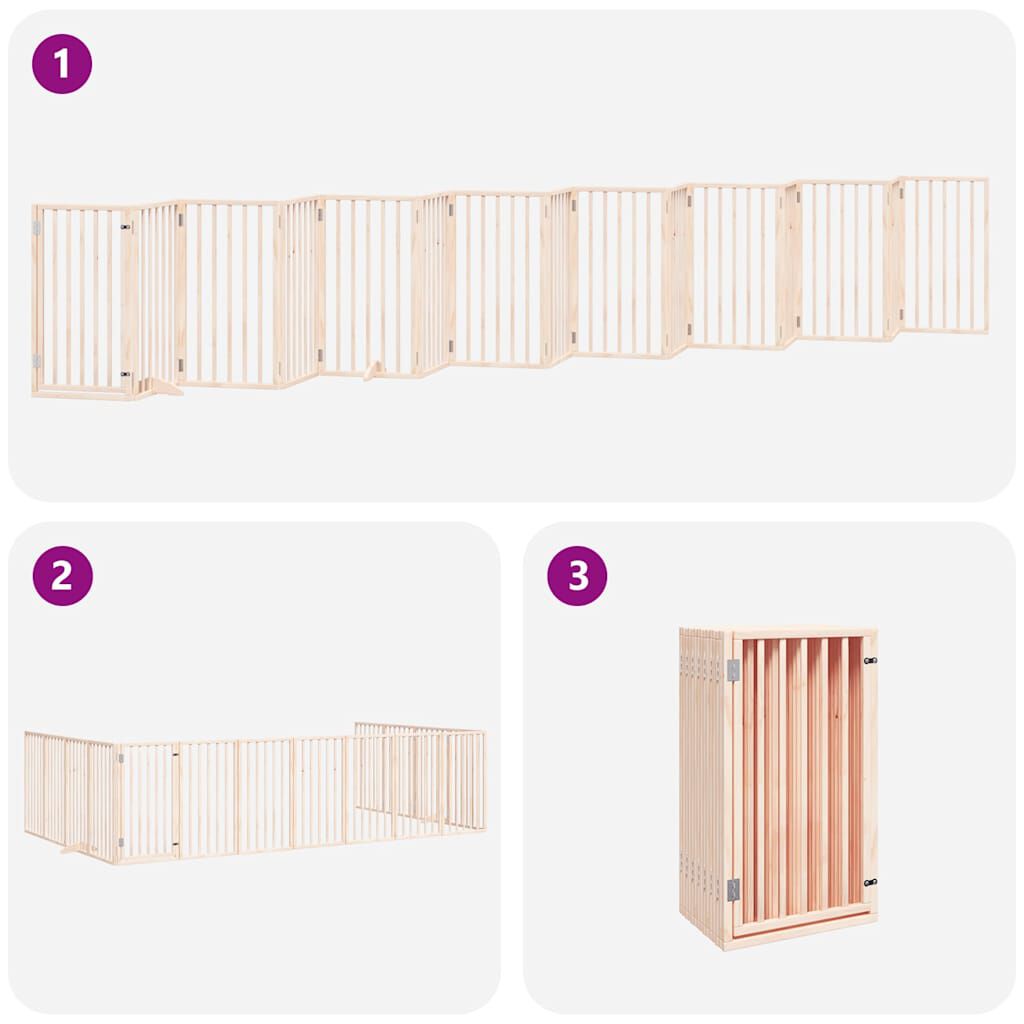 1

2

3