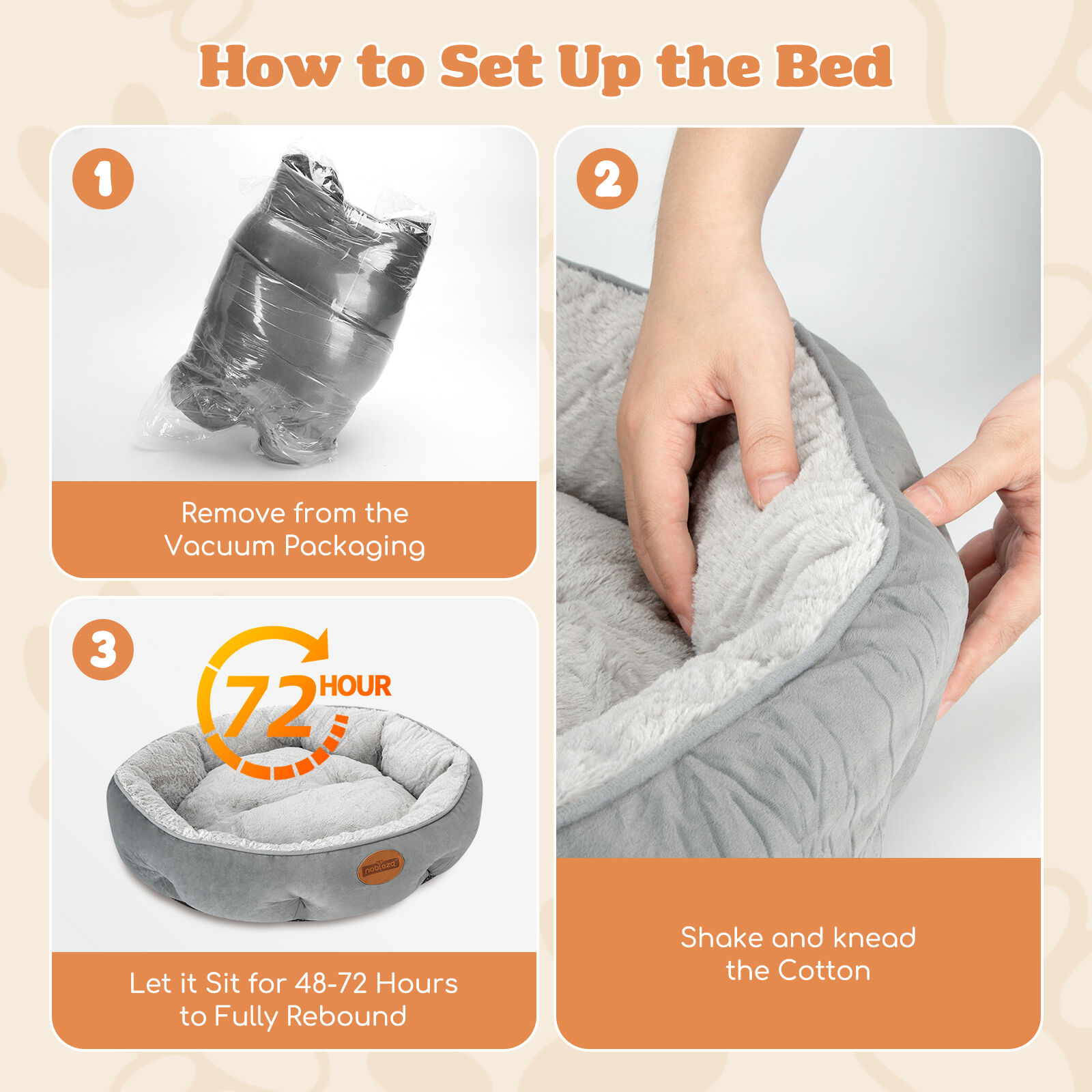 How to Set Up the Bed

1

Remove from the Vacuum Packaging

2

Shake and knead the Cotton

3

72 HOUR

nobleza

Let it Sit for 48-72 Hours to Fully Rebound