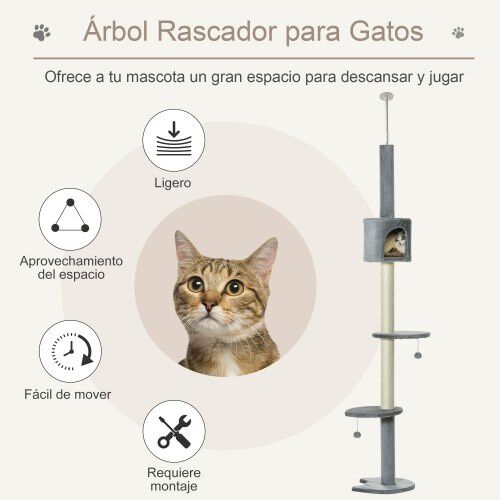 Árbol Rascador para Gatos

Ofrece a tu mascota un gran espacio para descansar y jugar

Ligero

Aprovechamiento del espacio

Fácil de mover

Requiere montaje