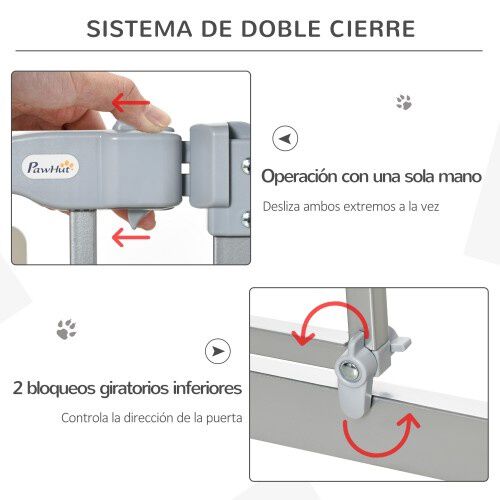 SISTEMA DE DOBLE CIERRE

PawHut

Operación con una sola mano

Desliza ambos extremos a la vez

2 bloqueos giratorios inferiores

Controla la dirección de la puerta