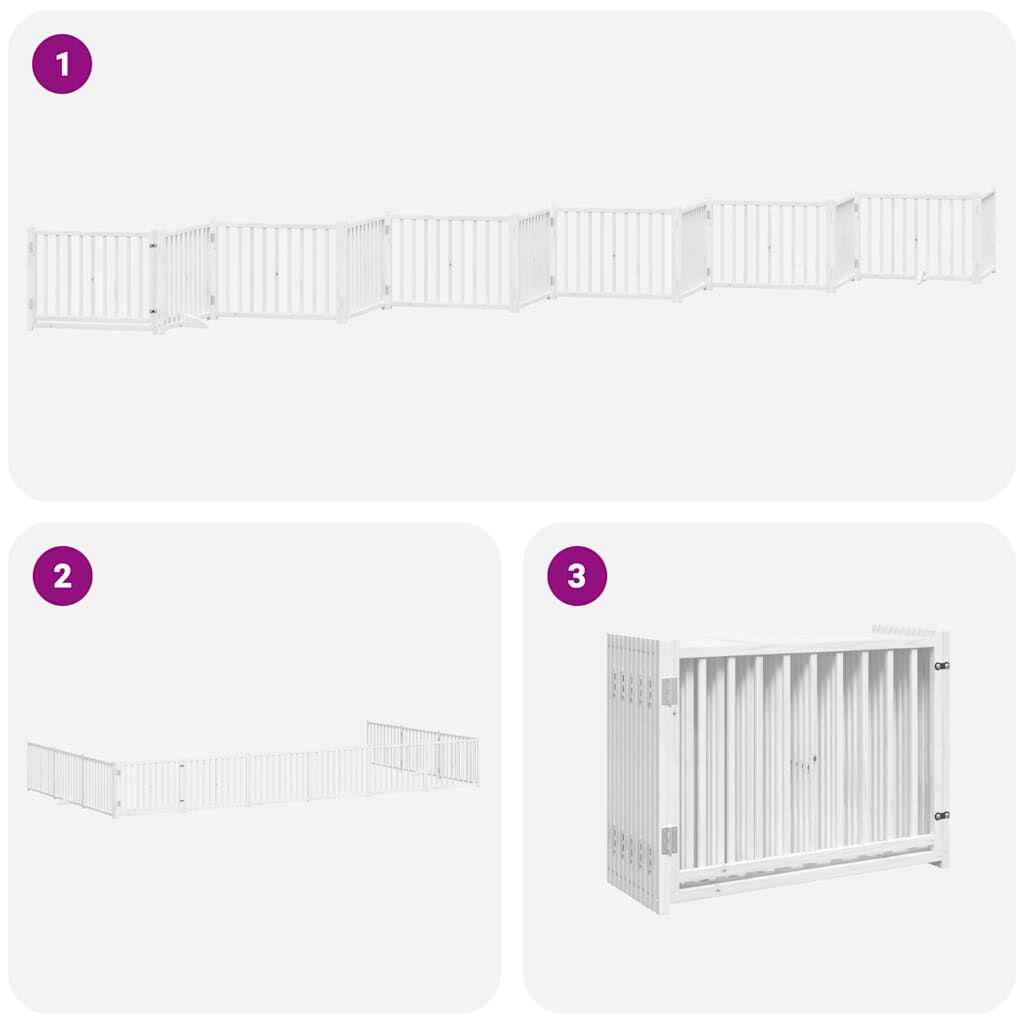 1

2

3