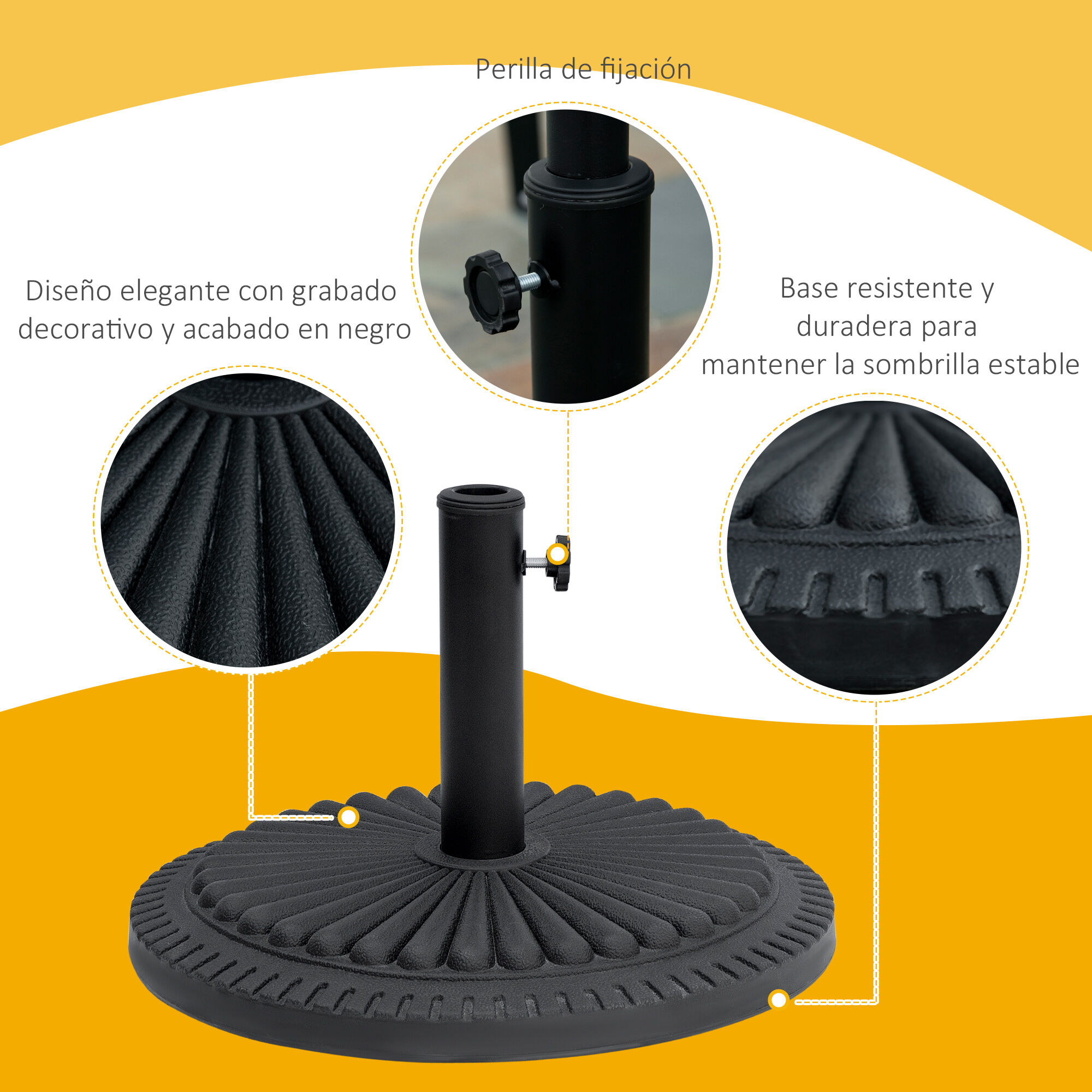 Perilla de fijación

Diseño elegante con grabado decorativo y acabado en negro

Base resistente y duradera para mantener la sombrilla estable