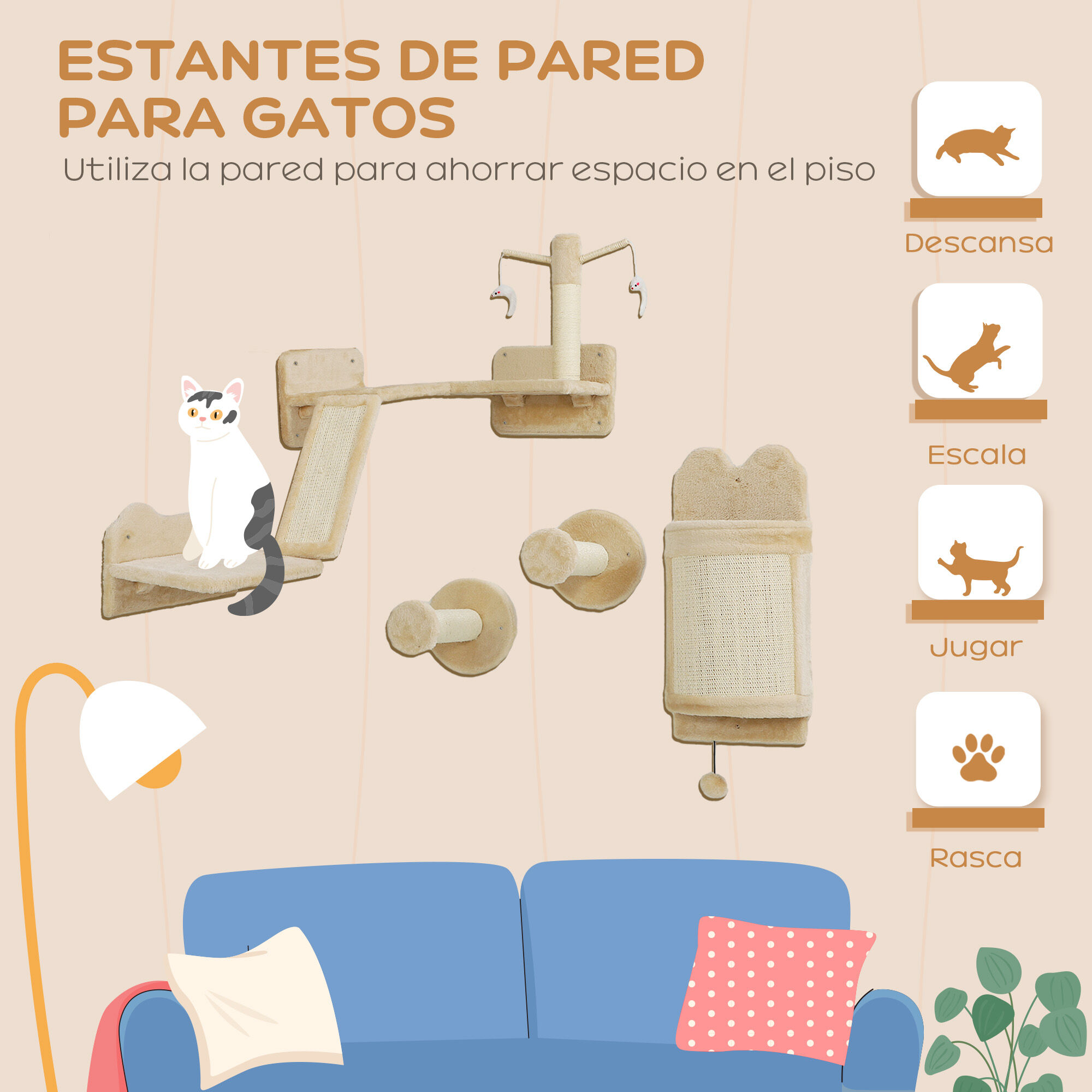 ESTANTES DE PARED PARA GATOS

Utiliza la pared para ahorrar espacio en el piso

Descansa

Escala

Jugar

Rasca