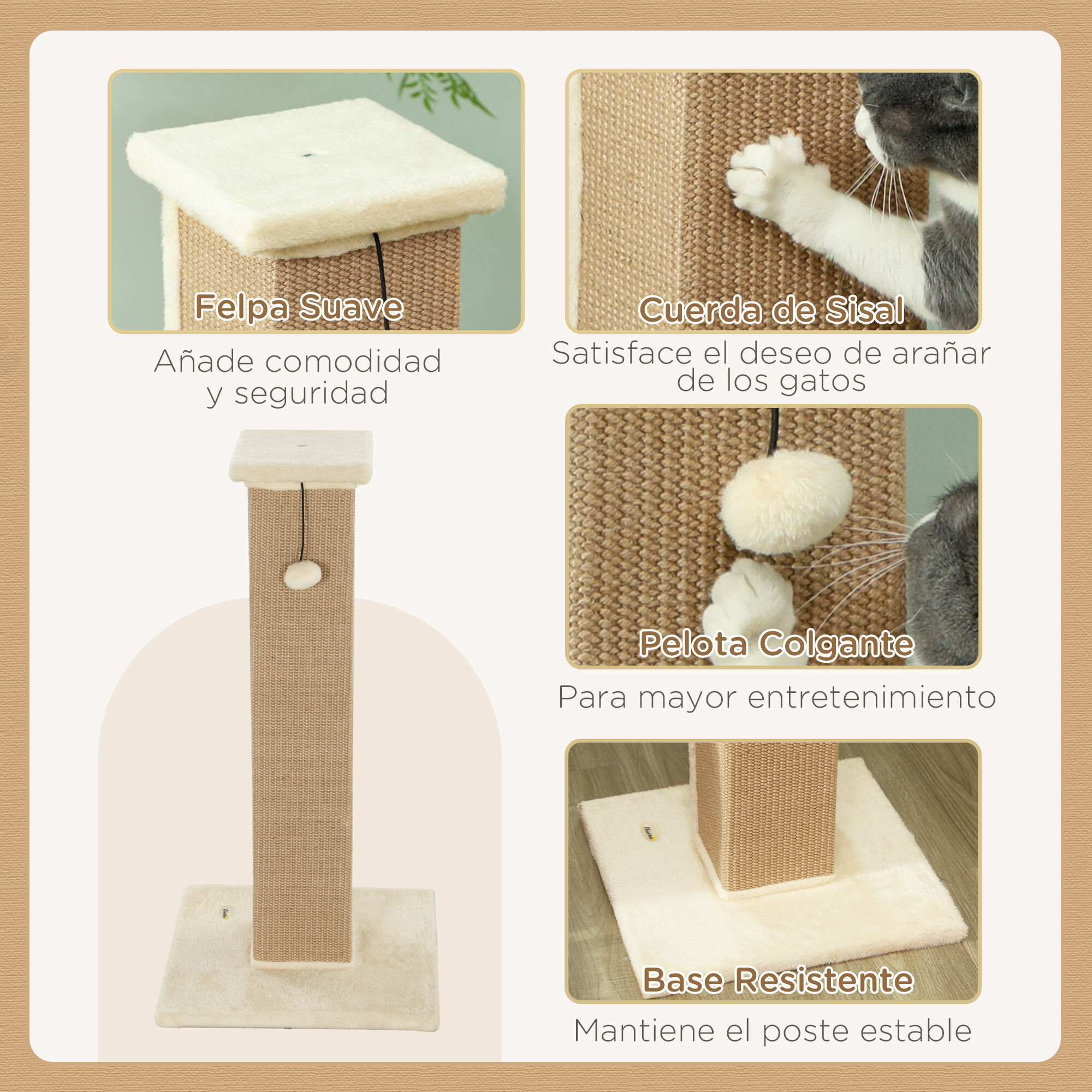 Felpa Suave

Añade comodidad y seguridad

Cuerda de Sisal

Satisface el deseo de arañar de los gatos

Pelota Colgante

Para mayor entretenimiento

Base Resistente

Mantiene el poste estable