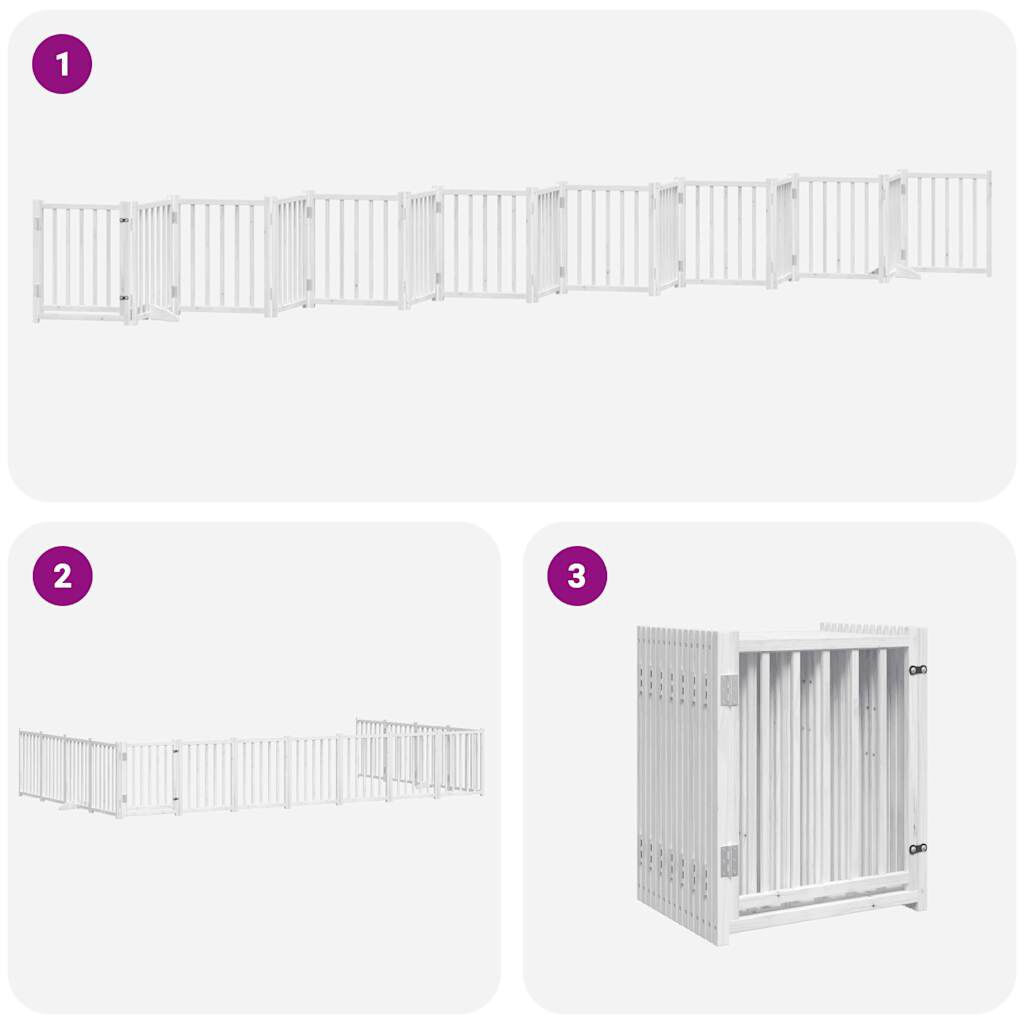 1

2

3