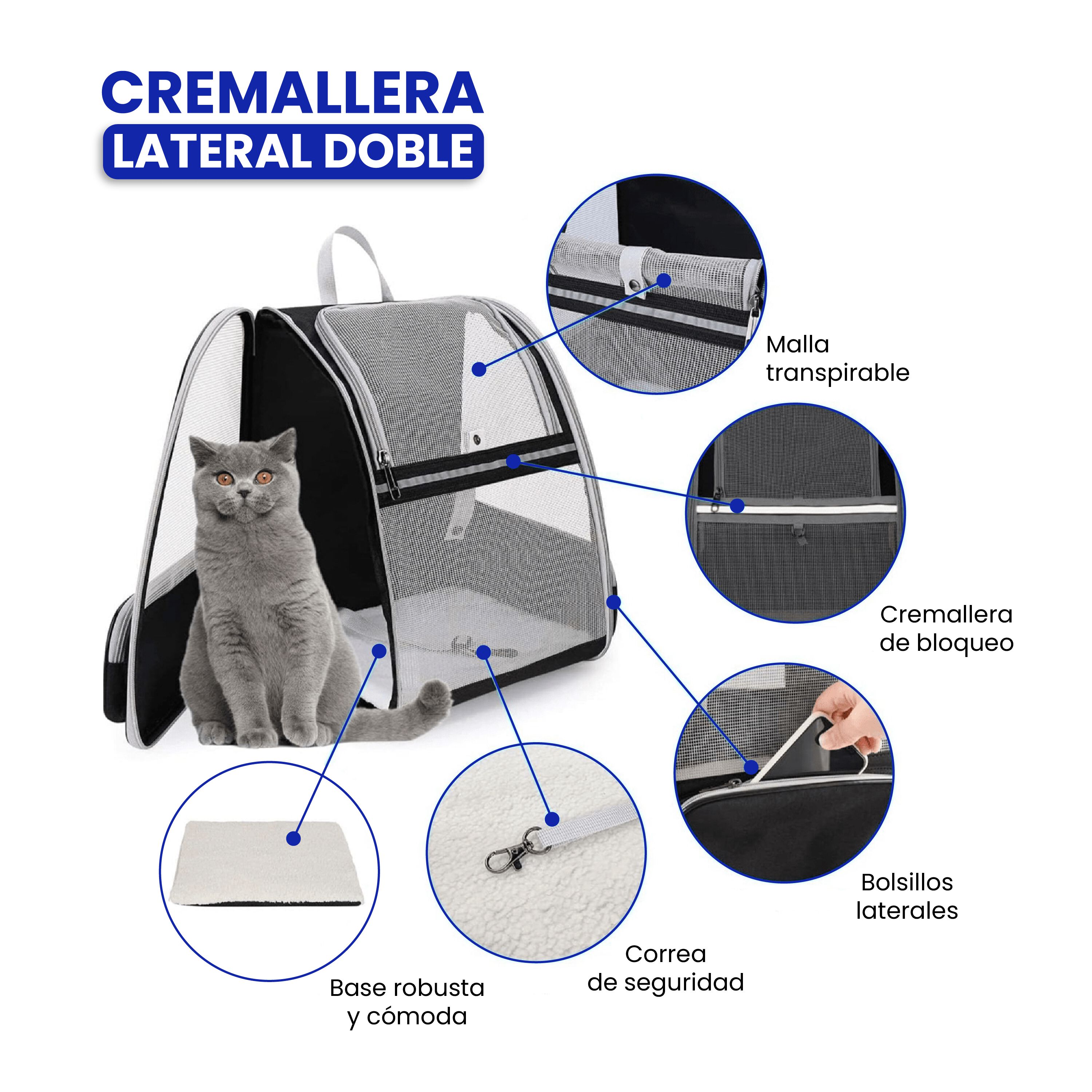 CREMALLERA
LATERAL DOBLE

Malla transpirable

Cremallera de bloqueo

Bolsillos laterales

Correa de seguridad

Base robusta y cómoda