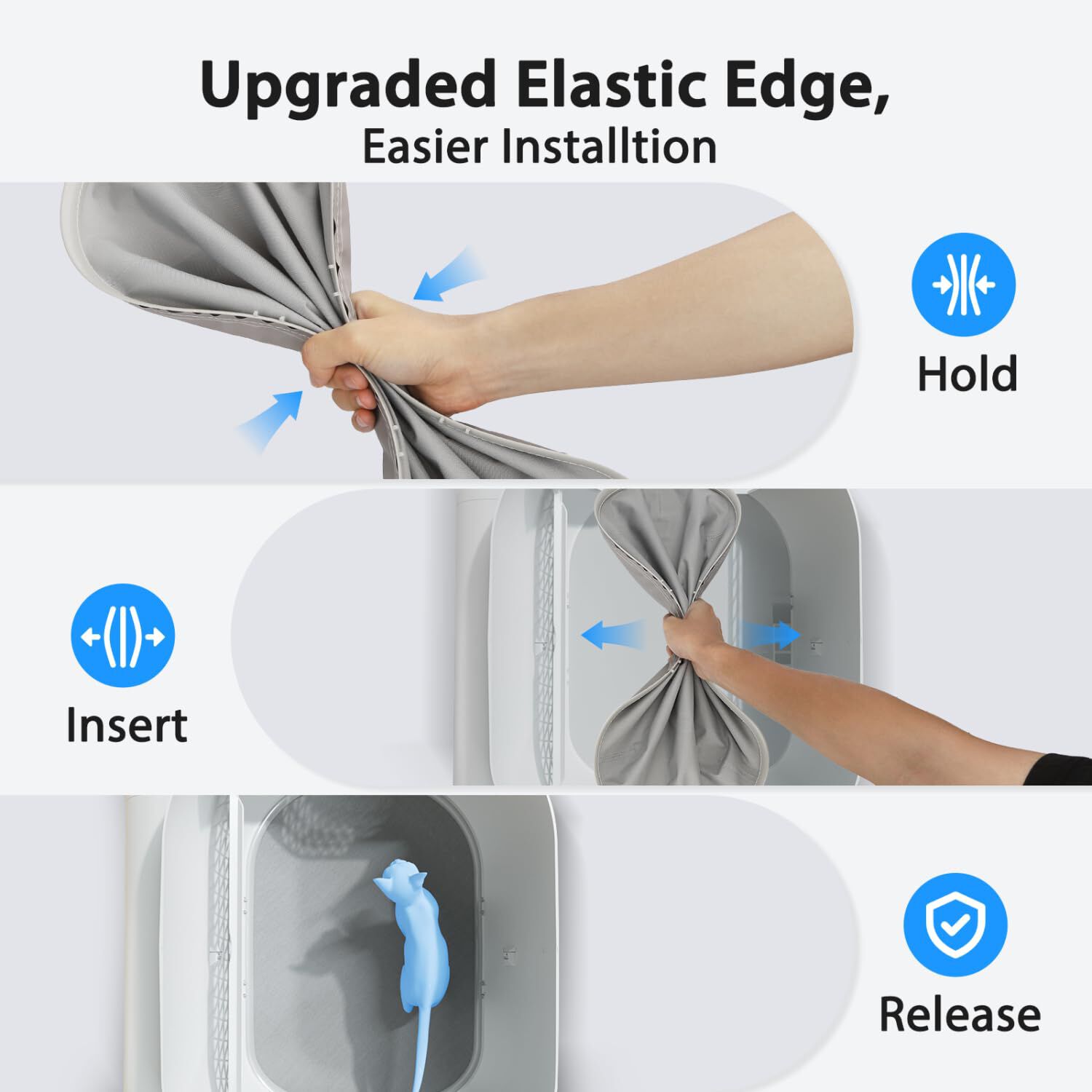 Upgraded Elastic Edge,
Easier Installtion

Hold

Insert

Release