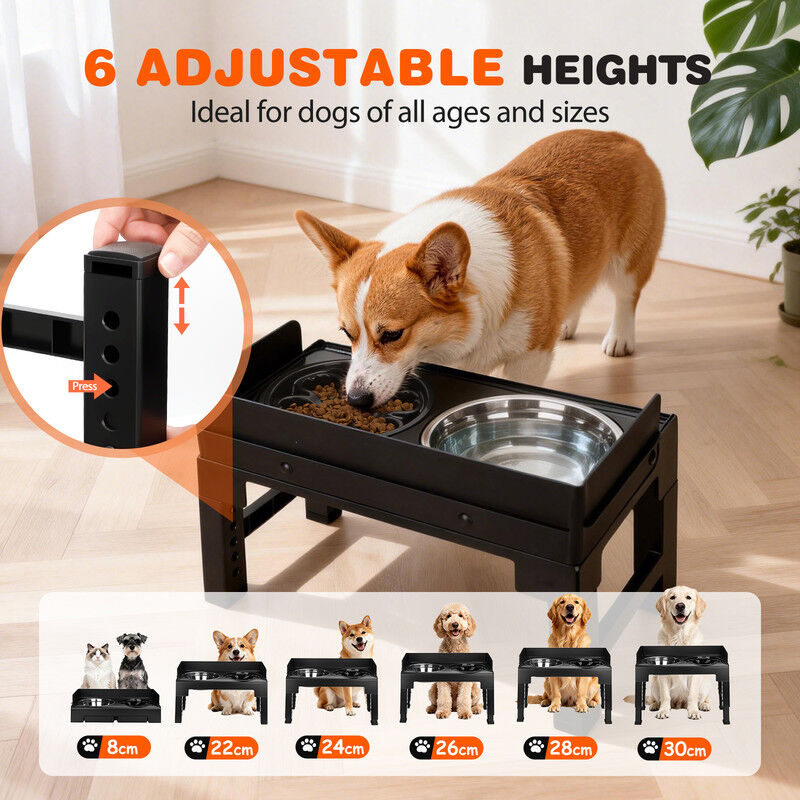 6 ADJUSTABLE HEIGHTS
Ideal for dogs of all ages and sizes

Press

8cm
22cm
24cm
26cm
28cm
30cm