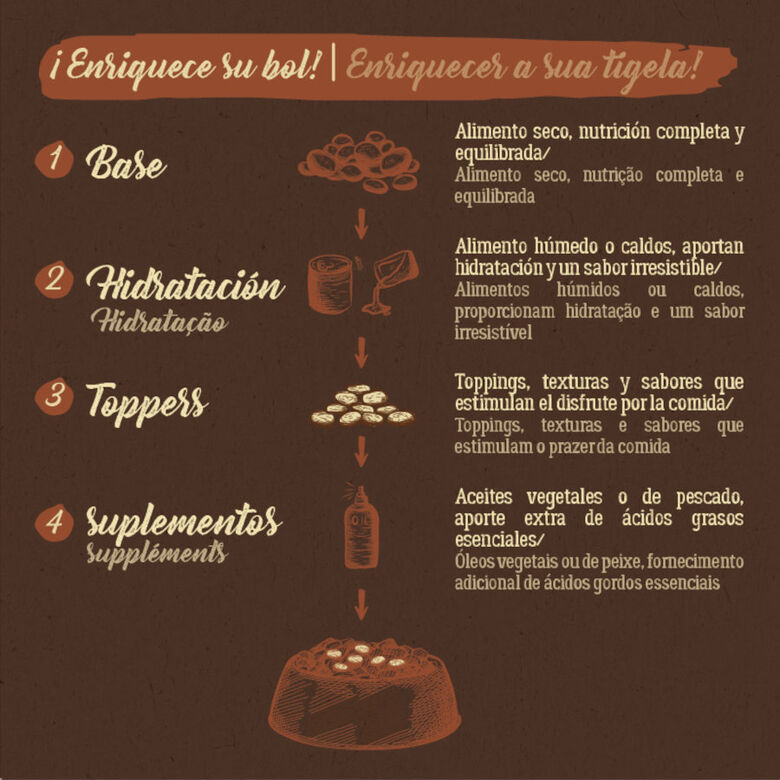 ¡Enriquece su bol! | Enriquecer a sua tigela!

1 Base

Alimento seco, nutrición completa y equilibrada/
Alimento seco, nutrição completa e equilibrada

2 Hidratación
Hidratação

Alimento húmedo o caldos, aportan hidratación y un sabor irresistible/
Alimentos húmidos ou caldos, proporcionam hidratação e um sabor irresistível

3 Toppers

Toppings, texturas y sabores que estimulan el disfrute por la comida/
Toppings, texturas e sabores que estimulam o prazer da comida

4 Suplementos
Suppléments

OIL

Aceites vegetales o de pescado, aporte extra de ácidos grasos esenciales/
Óleos vegetais ou de peixe, fornecimento adicional de ácidos gordos essenciais