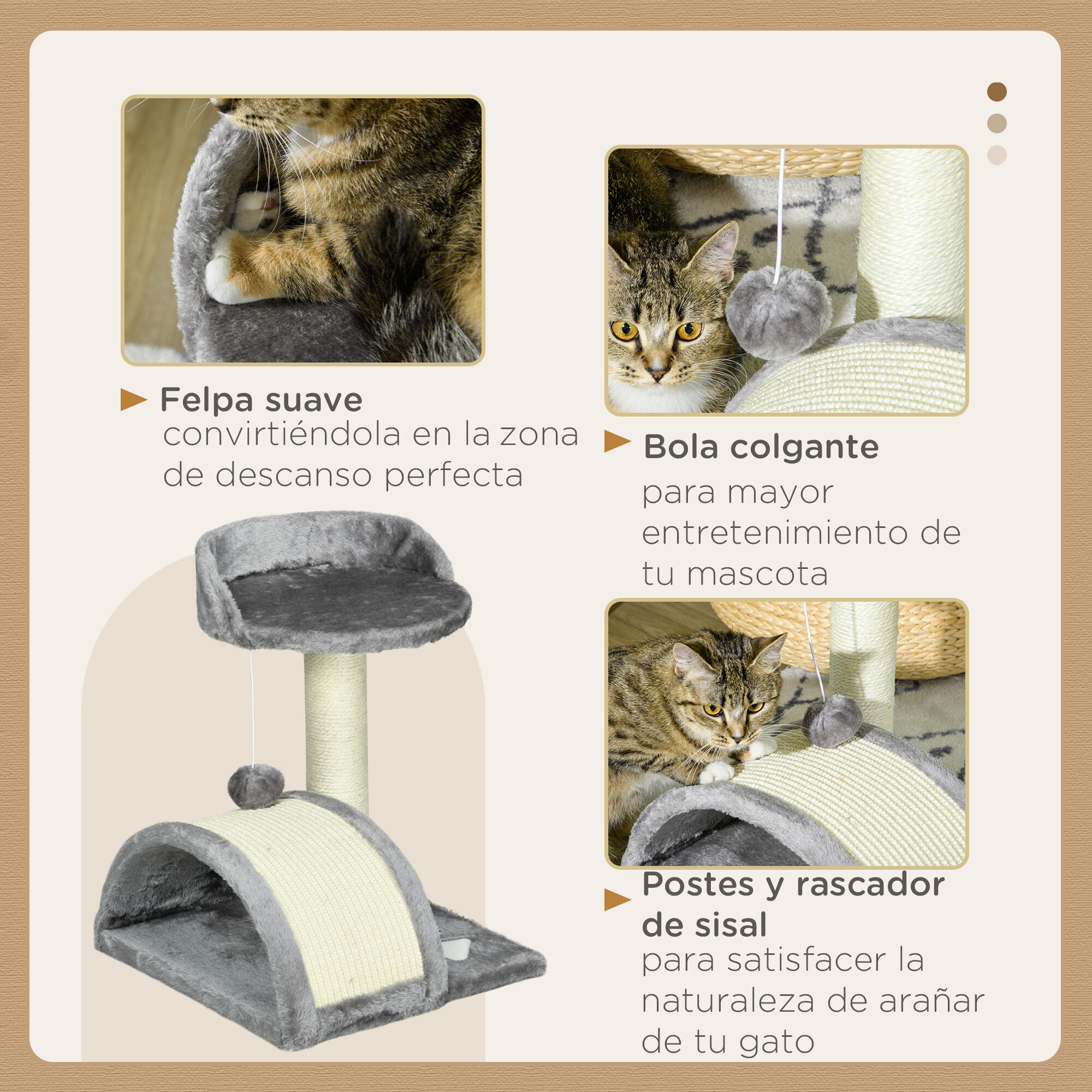 Felpa suave
convirtiéndola en la zona de descanso perfecta

Bola colgante
para mayor entretenimiento de tu mascota

Postes y rascador de sisal
para satisfacer la naturaleza de arañar de tu gato