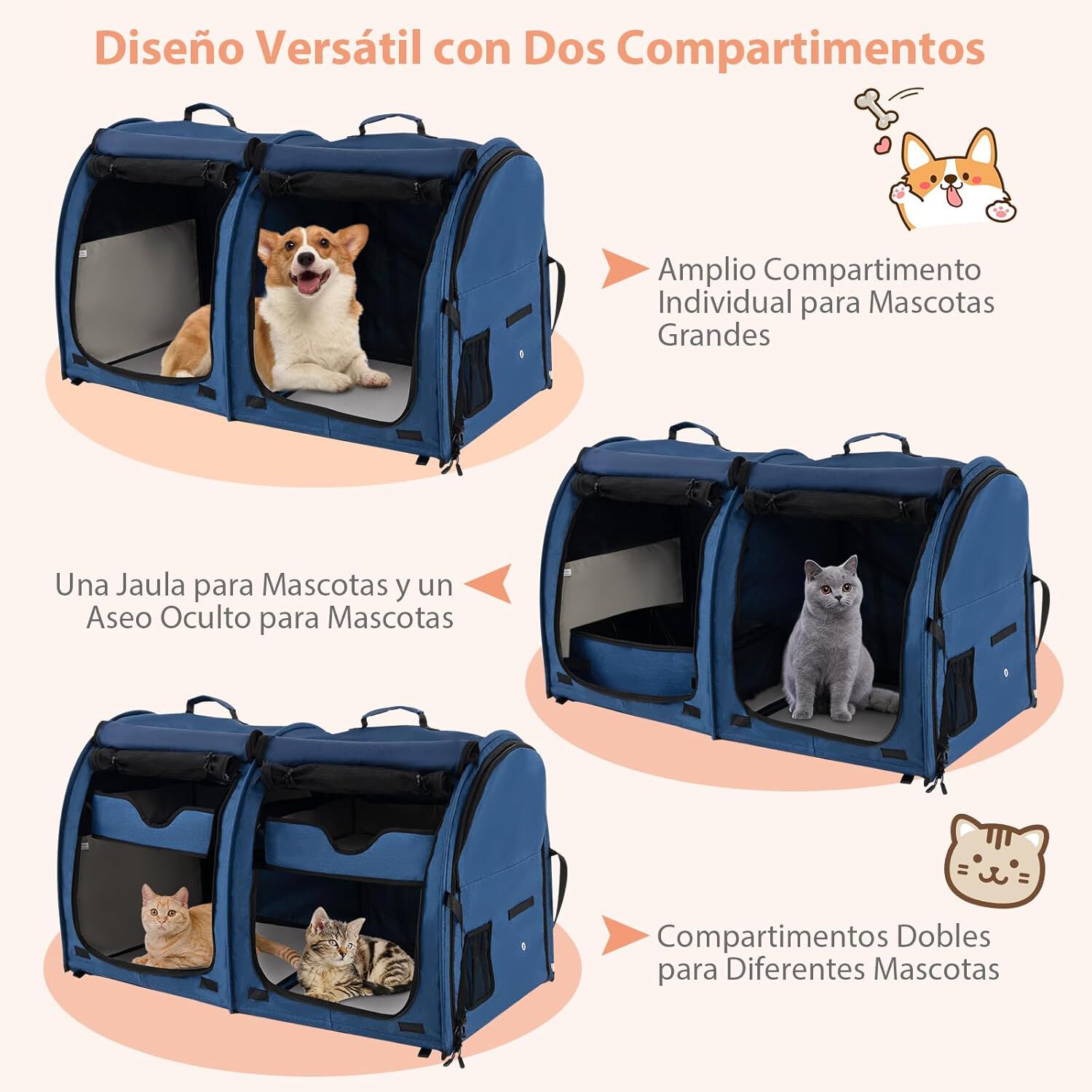 Diseño Versátil con Dos Compartimentos

Amplio Compartimento Individual para Mascotas Grandes

Una Jaula para Mascotas y un Aseo Oculto para Mascotas

Compartimentos Dobles para Diferentes Mascotas