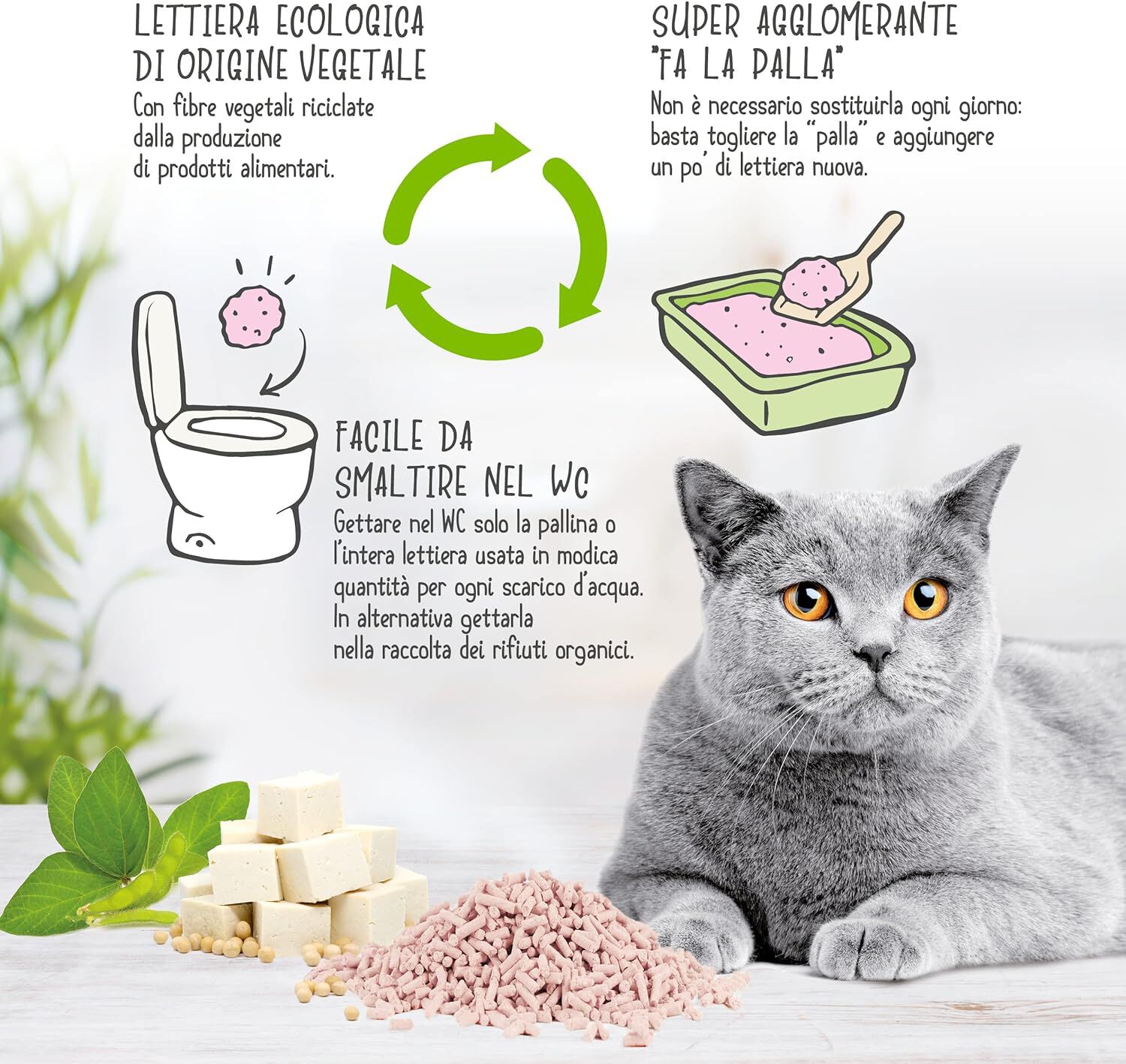 LETTIERA ECOLOGICA DI ORIGINE VEGETALE
Con fibre vegetali riciclate dalla produzione di prodotti alimentari.

SUPER AGGLOMERANTE "FA LA PALLA"
Non è necessario sostituirla ogni giorno: basta togliere la "palla" e aggiungere un po' di lettiera nuova.

FACILE DA SMALTIRE NEL WC
Gettare nel WC solo la pallina o l'intera lettiera usata in modica quantità per ogni scarico d'acqua. In alternativa gettarla nella raccolta dei rifiuti organici.