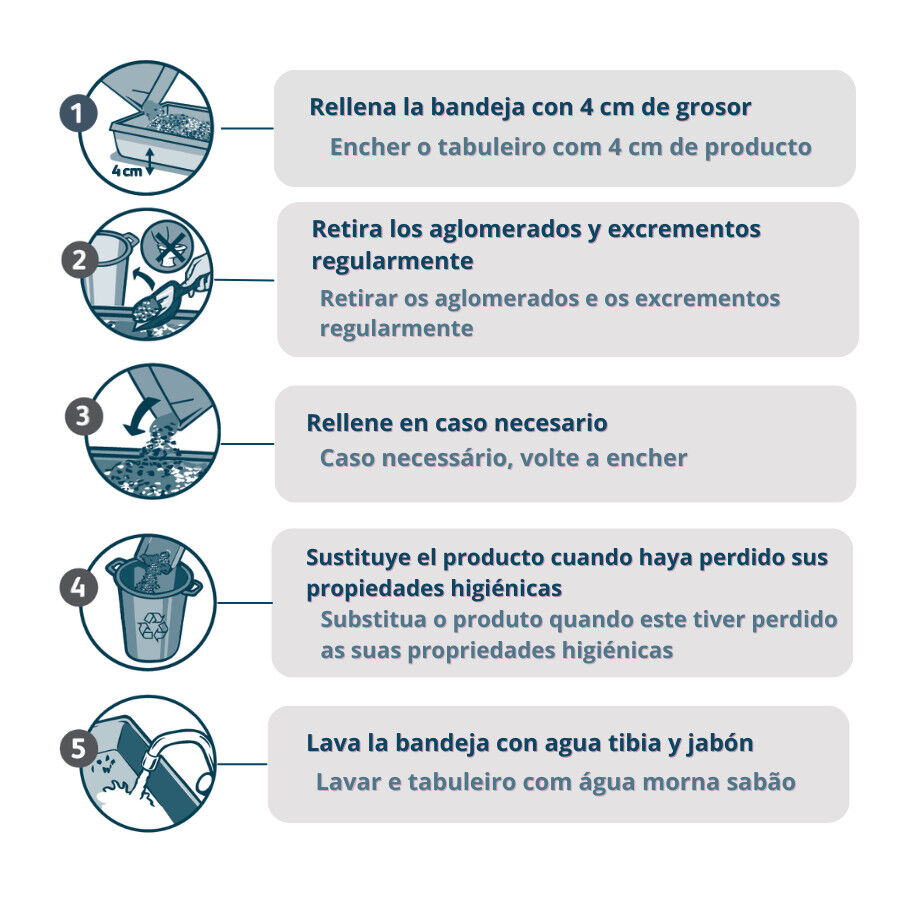 1
4 cm

Rellena la bandeja con 4 cm de grosor
Encher o tabuleiro com 4 cm de producto

2

Retira los aglomerados y excrementos regularmente
Retirar os aglomerados e os excrementos regularmente

3

Rellene en caso necesario
Caso necessário, volte a encher

4

Sustituye el producto cuando haya perdido sus propiedades higiénicas
Substitua o produto quando este tiver perdido as suas propriedades higiénicas

5

Lava la bandeja con agua tibia y jabón
Lavar e tabuleiro com água morna sabão