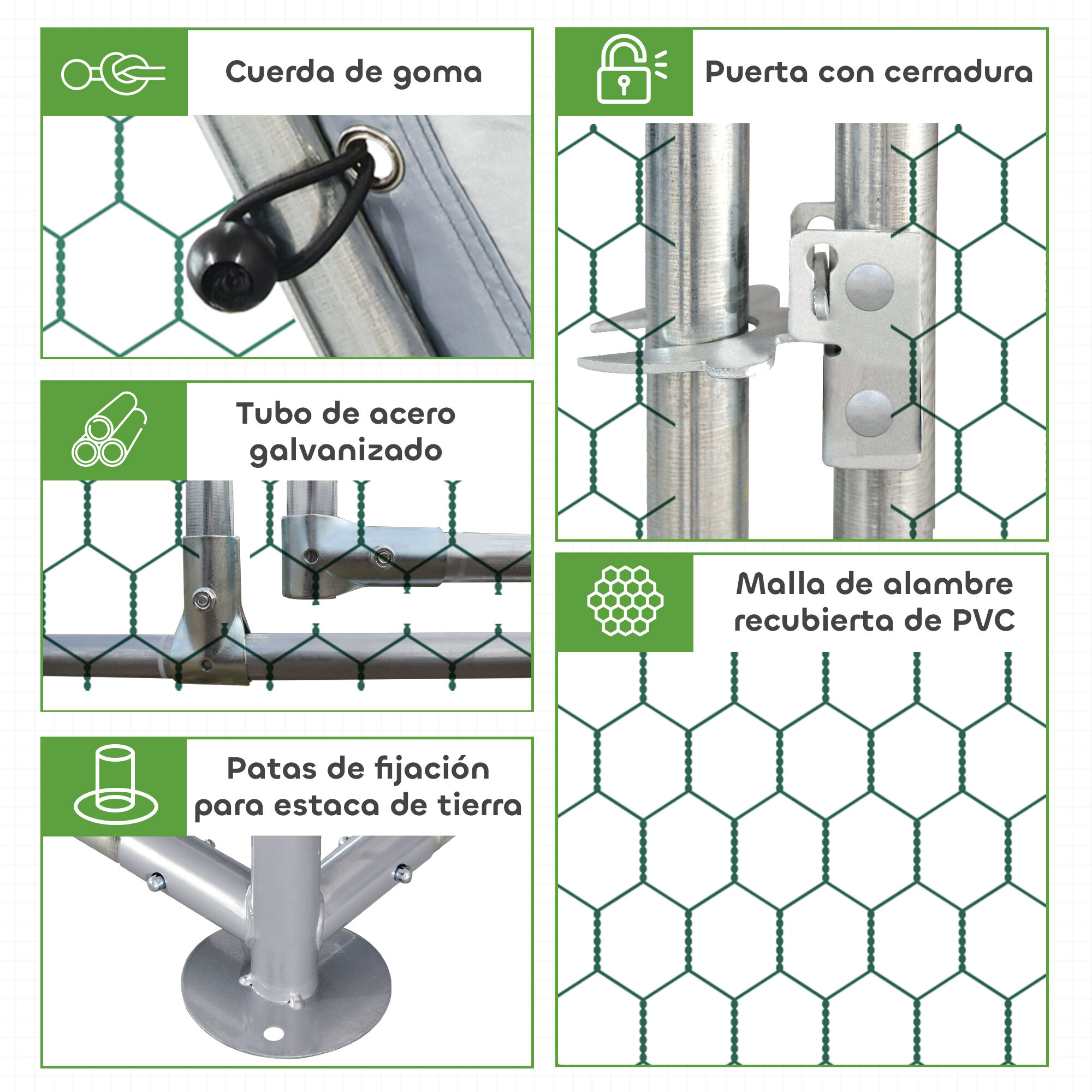 Cuerda de goma

Tubo de acero galvanizado

Patas de fijación para estaca de tierra

Puerta con cerradura

Malla de alambre recubierta de PVC