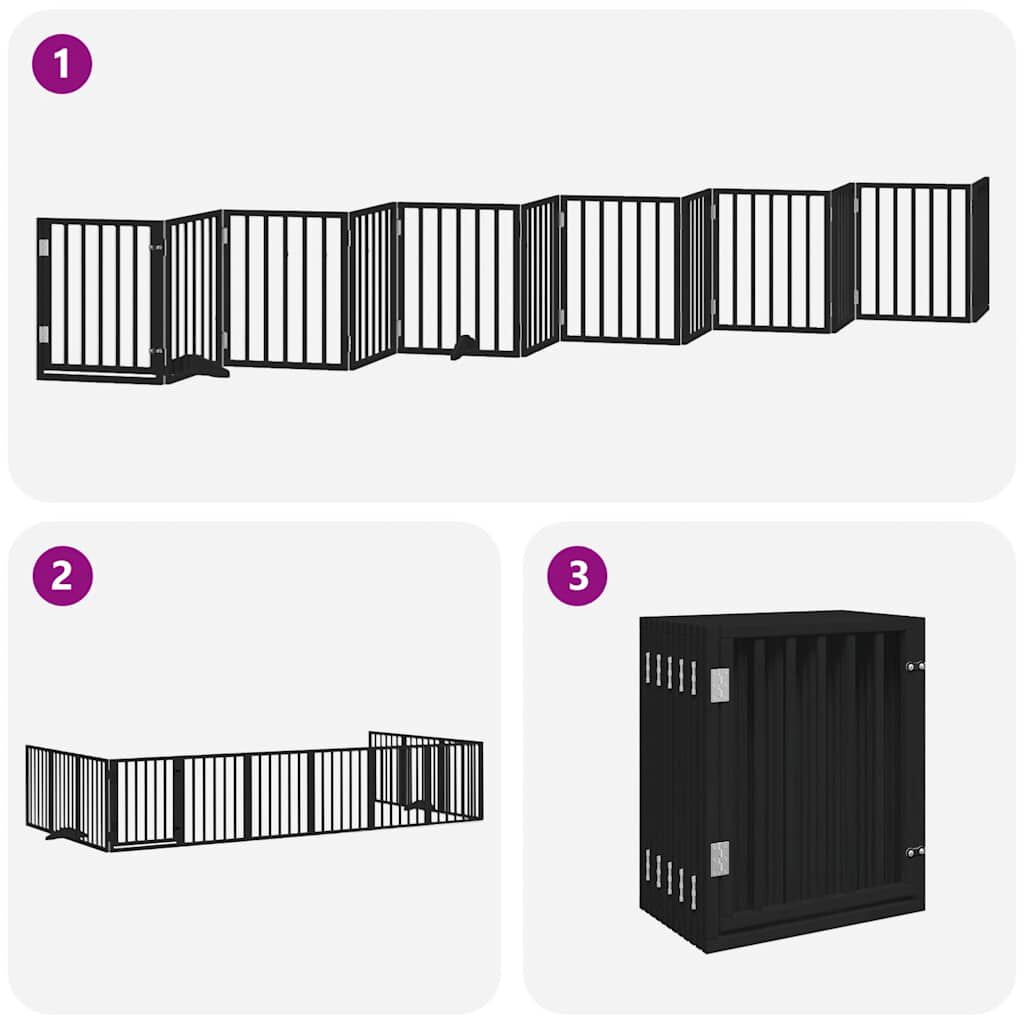 1

2

3