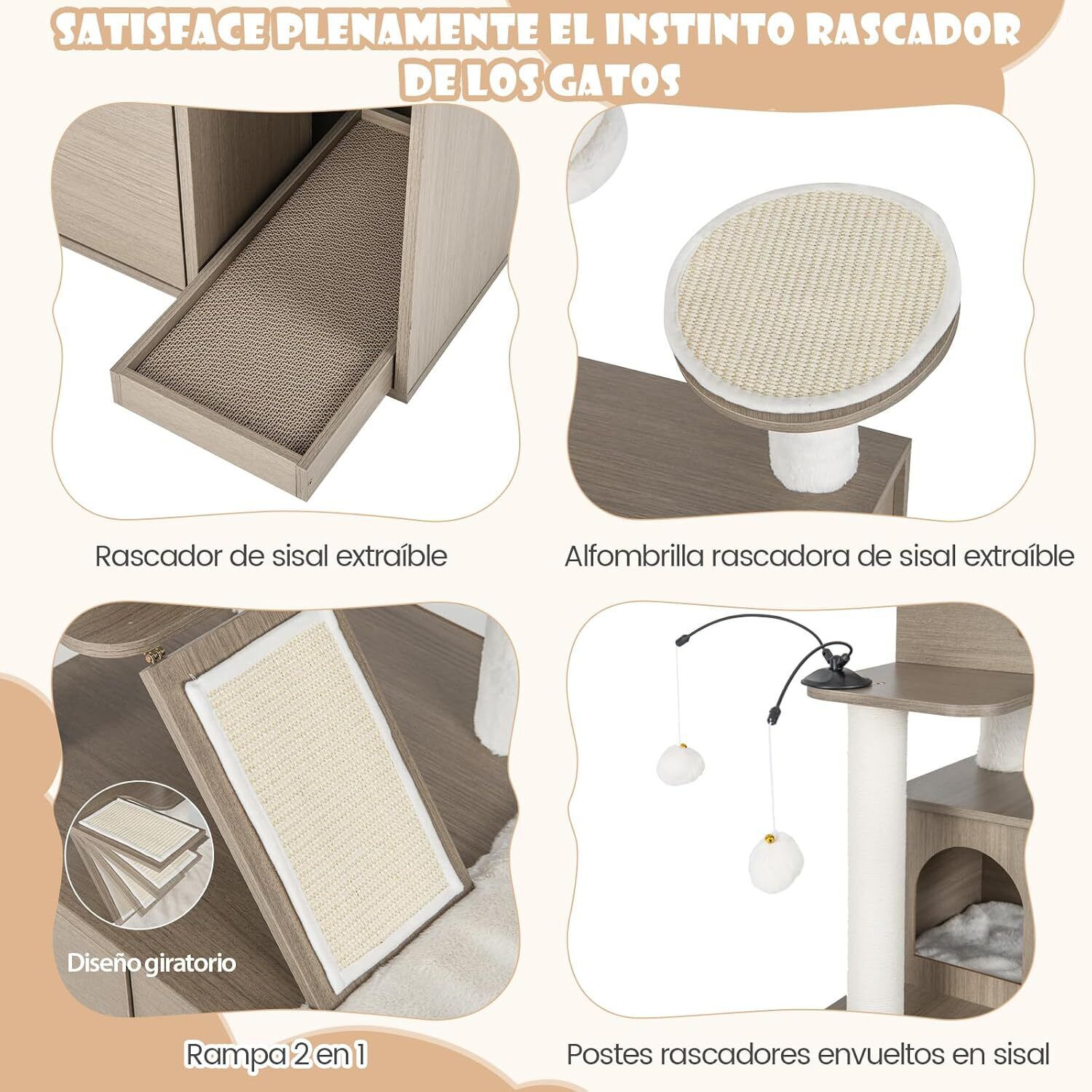 SATISFACE PLENAMENTE EL INSTINTO RASCADOR DE LOS GATOS

Rascador de sisal extraíble

Alfombrilla rascadora de sisal extraíble

Diseño giratorio

Rampa 2 en 1

Postes rascadores envueltos en sisal