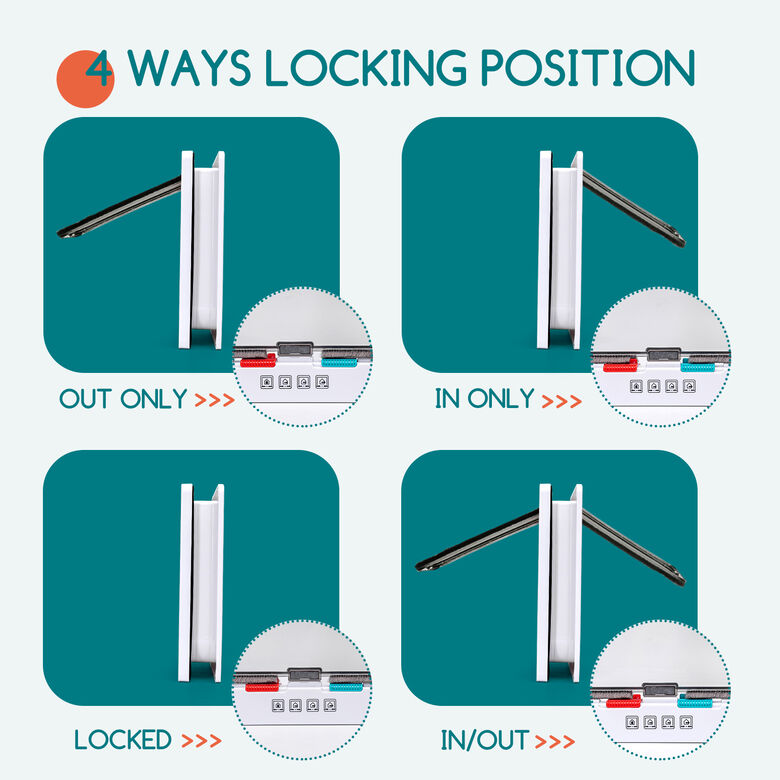 4 WAYS LOCKING POSITION

OUT ONLY >>>

IN ONLY >>>

LOCKED >>>

IN/OUT >>>