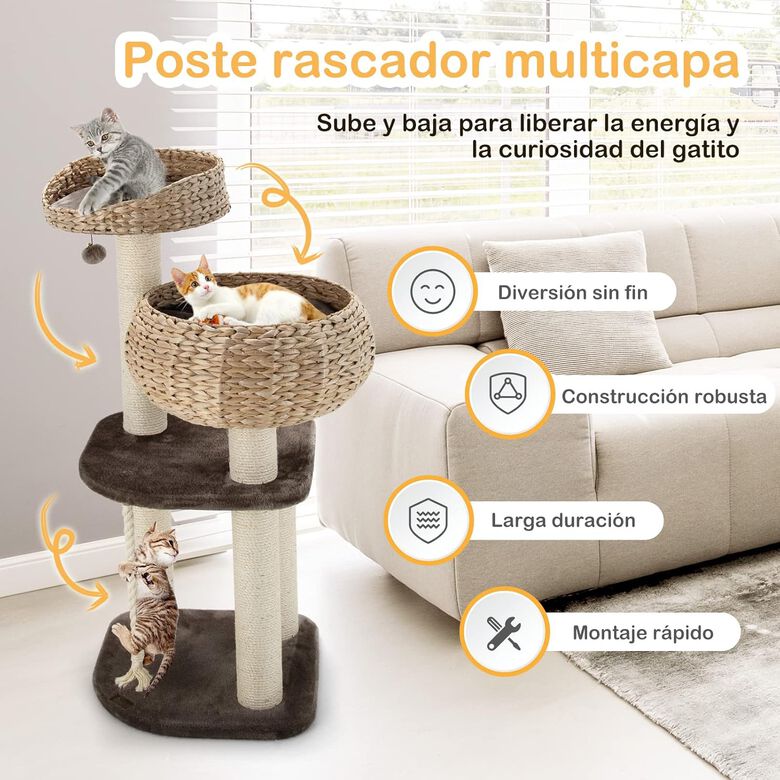 Poste rascador multicapa

Sube y baja para liberar la energía y la curiosidad del gatito

Diversión sin fin

Construcción robusta

Larga duración

Montaje rápido