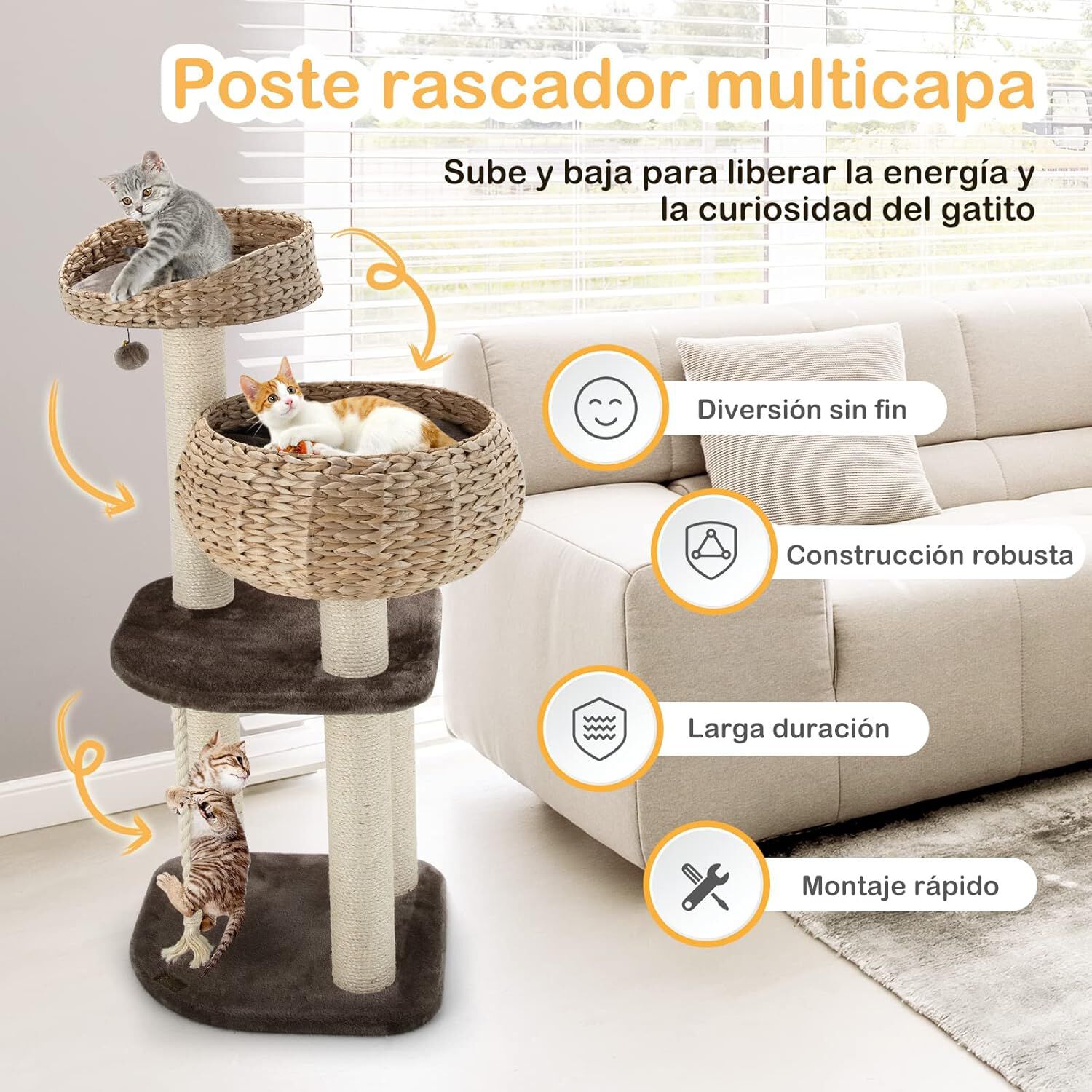 Poste rascador multicapa

Sube y baja para liberar la energía y la curiosidad del gatito

Diversión sin fin

Construcción robusta

Larga duración

Montaje rápido